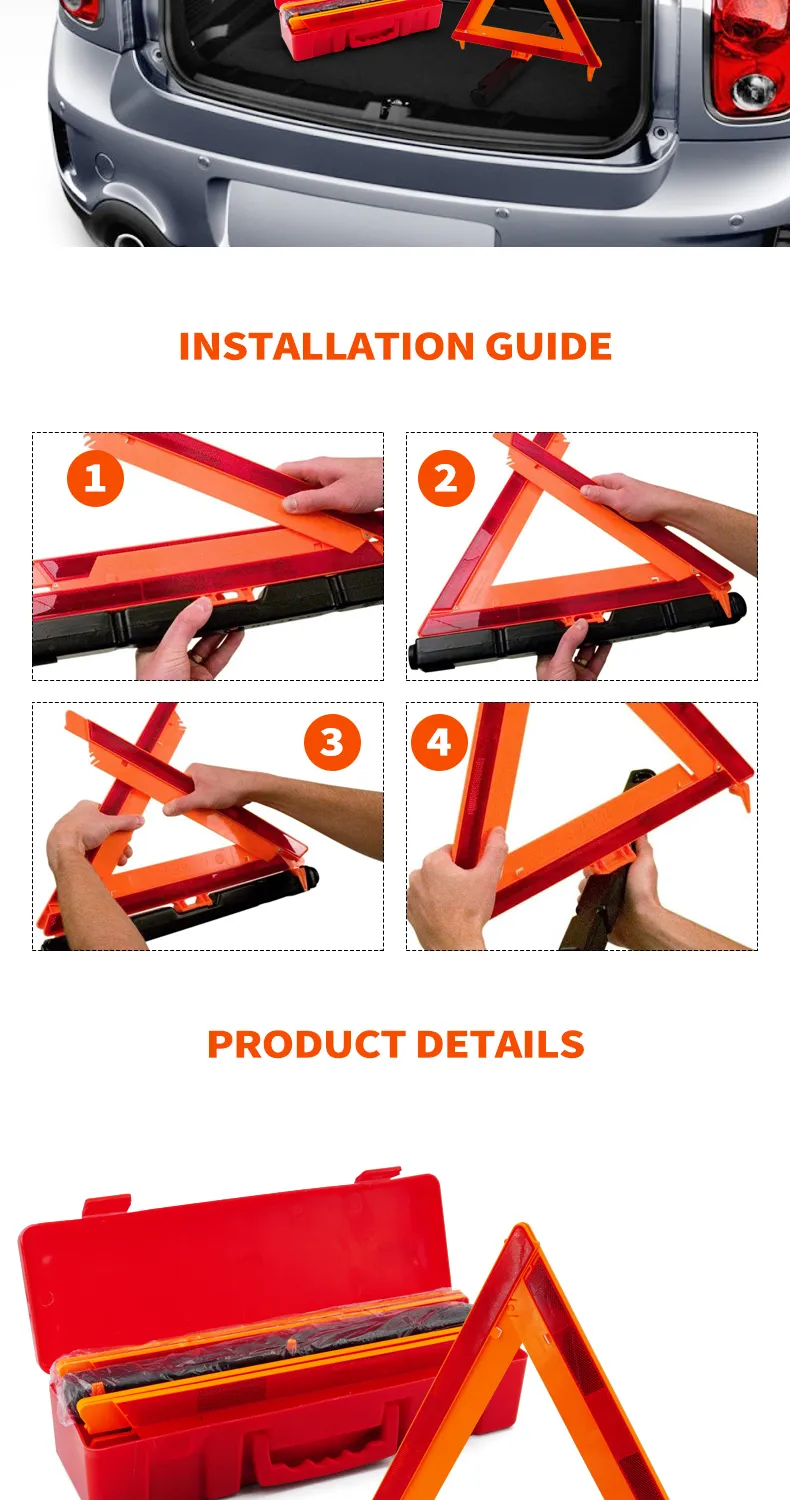 INSTALLATION GUIDE

1

2

3

4

PRODUCT DETAILS