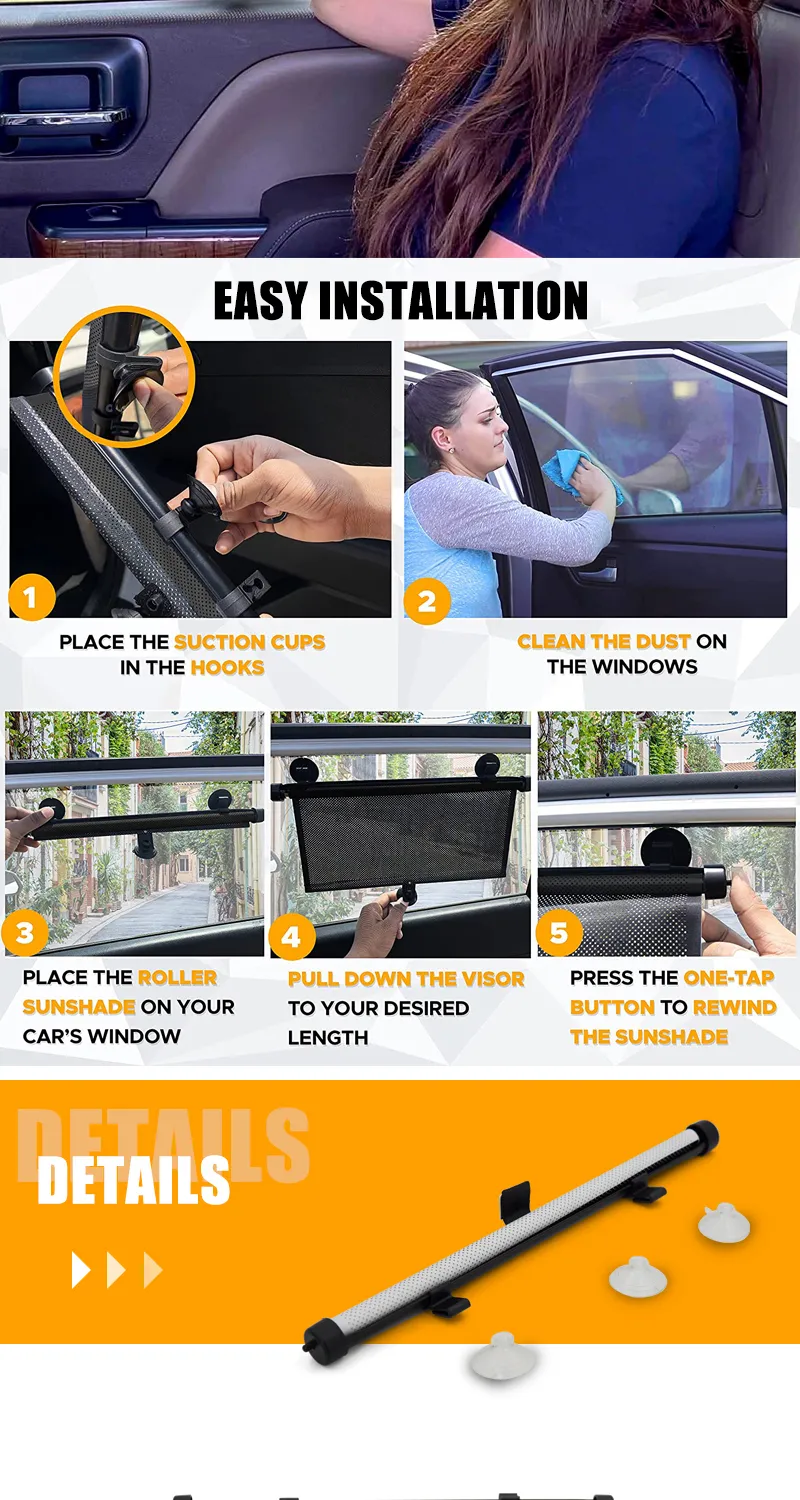 EASY INSTALLATION

1

PLACE THE SUCTION CUPS IN THE HOOKS

2

CLEAN THE DUST ON THE WINDOWS

3

PLACE THE ROLLER SUNSHADE ON YOUR CAR'S WINDOW

4

PULL DOWN THE VISOR TO YOUR DESIRED LENGTH

5

PRESS THE ONE-TAP BUTTON TO REWIND THE SUNSHADE

DETAILS

DETAILS