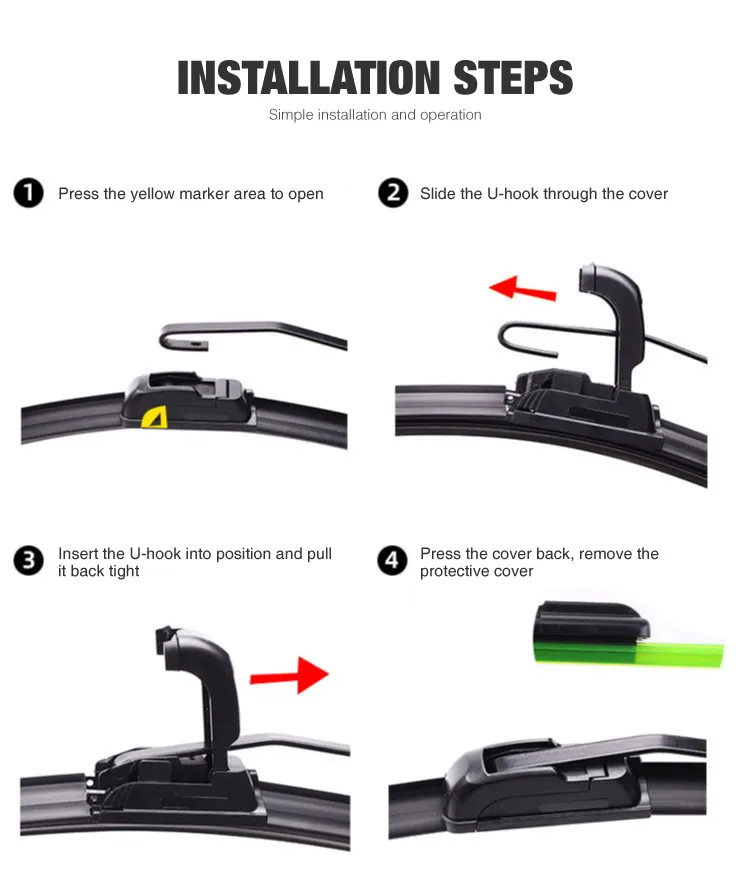 INSTALLATION STEPS

Simple installation and operation

1 Press the yellow marker area to open

2 Slide the U-hook through the cover

3 Insert the U-hook into position and pull it back tight

4 Press the cover back, remove the protective cover