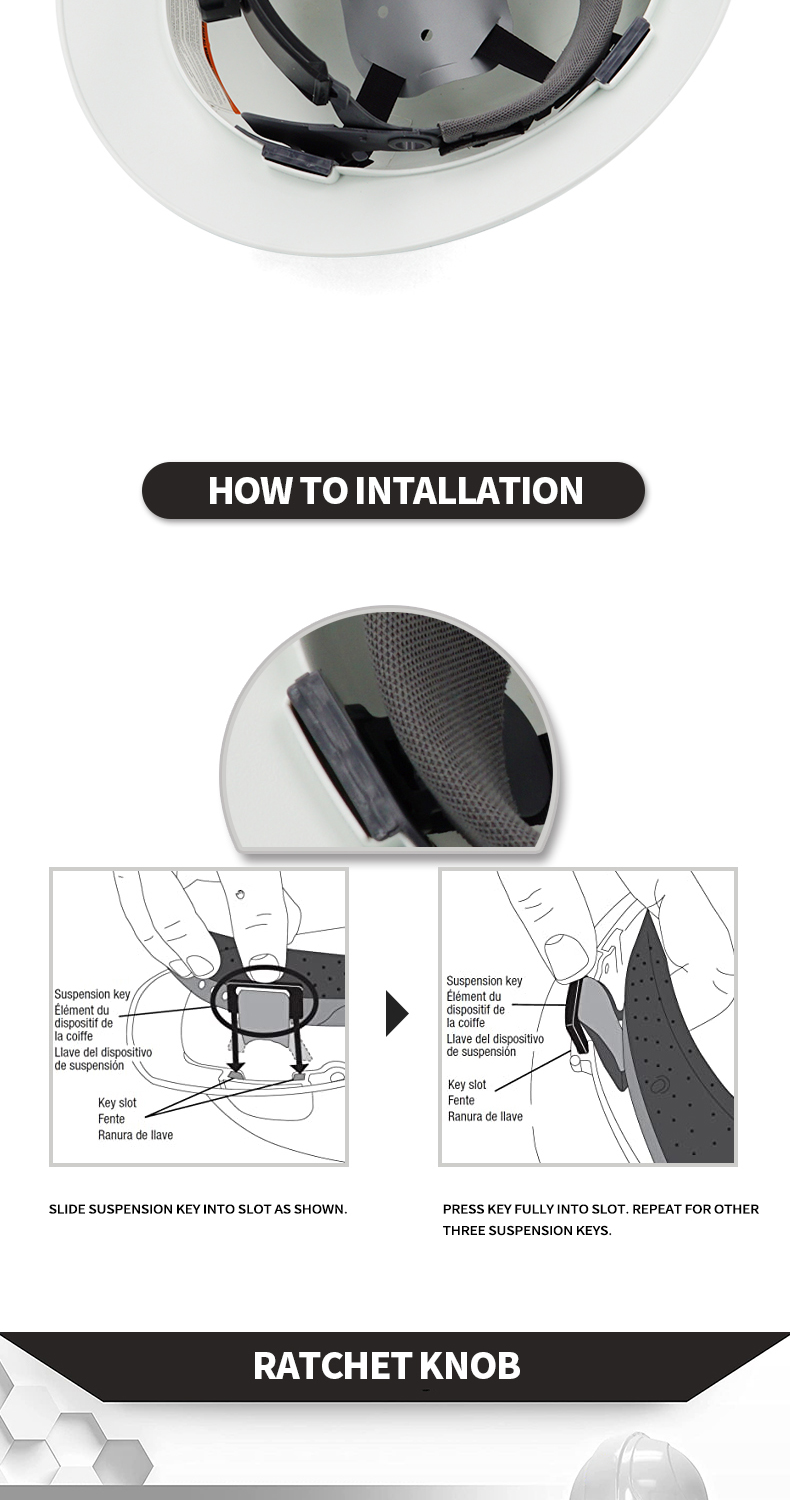 HOW TO INTALLATION

Suspension key
Élément du dispositif de la coiffe
Llave del dispositivo de suspensión

Key slot
Fente
Ranura de llave

Suspension key
Élément du dispositif de la coiffe
Llave del dispositivo de suspensión

Key slot
Fente
Ranura de llave

SLIDE SUSPENSION KEY INTO SLOT AS SHOWN.

PRESS KEY FULLY INTO SLOT. REPEAT FOR OTHER THREE SUSPENSION KEYS.

RATCHET KNOB