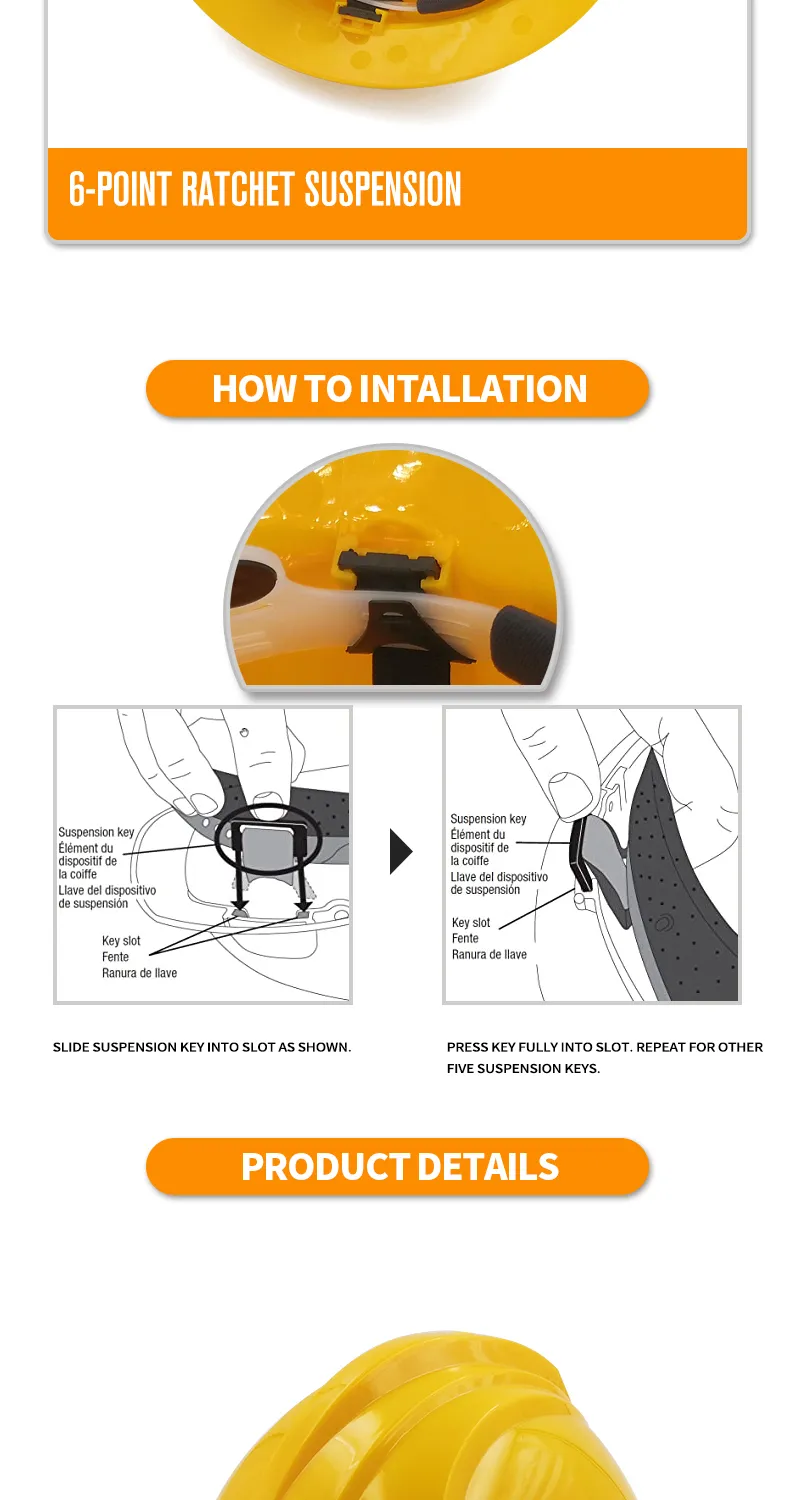 6-POINT RATCHET SUSPENSION

HOW TO INTALLATION

Suspension key
Élément du dispositif de la coiffe
Llave del dispositivo de suspensión

Key slot
Fente
Ranura de llave

Suspension key
Élément du dispositif de la coiffe
Llave del dispositivo de suspensión

Key slot
Fente
Ranura de llave

SLIDE SUSPENSION KEY INTO SLOT AS SHOWN.

PRESS KEY FULLY INTO SLOT. REPEAT FOR OTHER FIVE SUSPENSION KEYS.

PRODUCT DETAILS