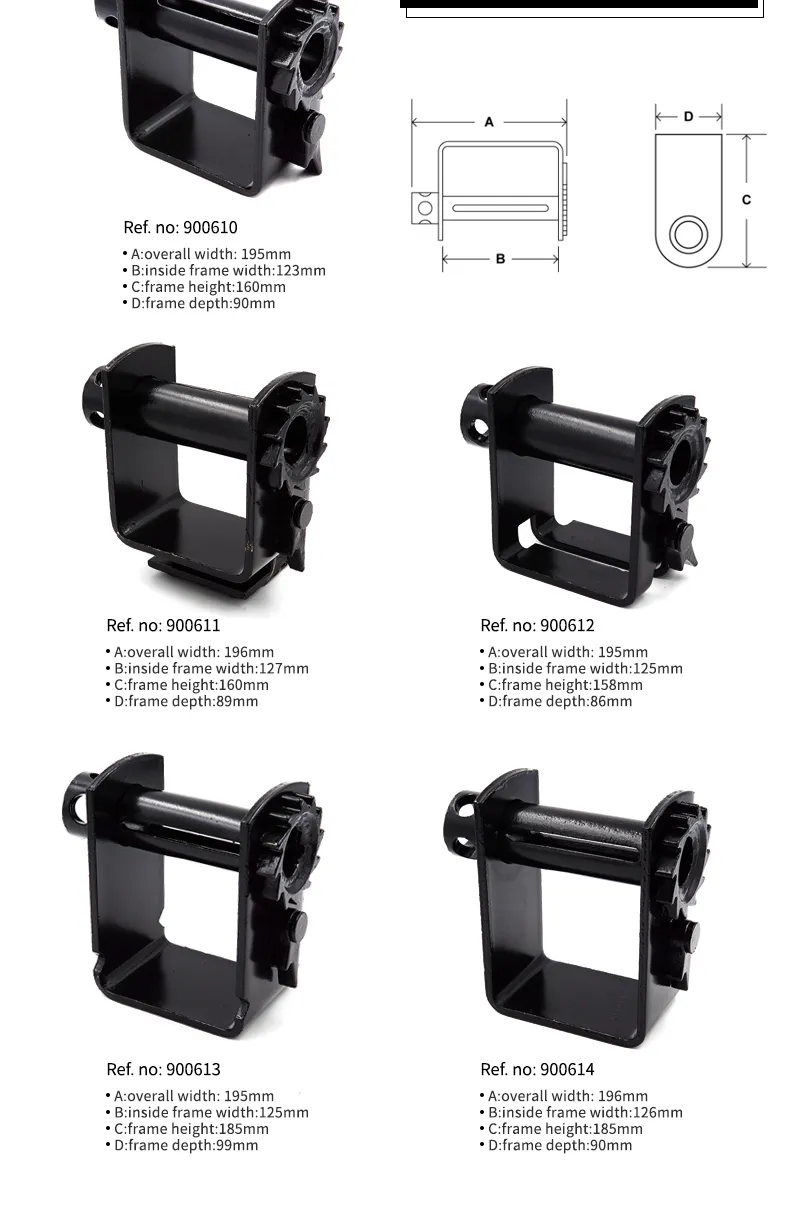 A

B

D

C

Ref. no: 900610

• A:overall width: 195mm
• B:inside frame width:123mm
• C:frame height:160mm
• D:frame depth:90mm

Ref. no: 900611

• A:overall width: 196mm
• B:inside frame width:127mm
• C:frame height:160mm
• D:frame depth:89mm

Ref. no: 900612

• A:overall width: 195mm
• B:inside frame width:125mm
• C:frame height:158mm
• D:frame depth:86mm

Ref. no: 900613

• A:overall width: 195mm
• B:inside frame width:125mm
• C:frame height:185mm
• D:frame depth:99mm

Ref. no: 900614

• A:overall width: 196mm
• B:inside frame width:126mm
• C:frame height:185mm
• D:frame depth:90mm