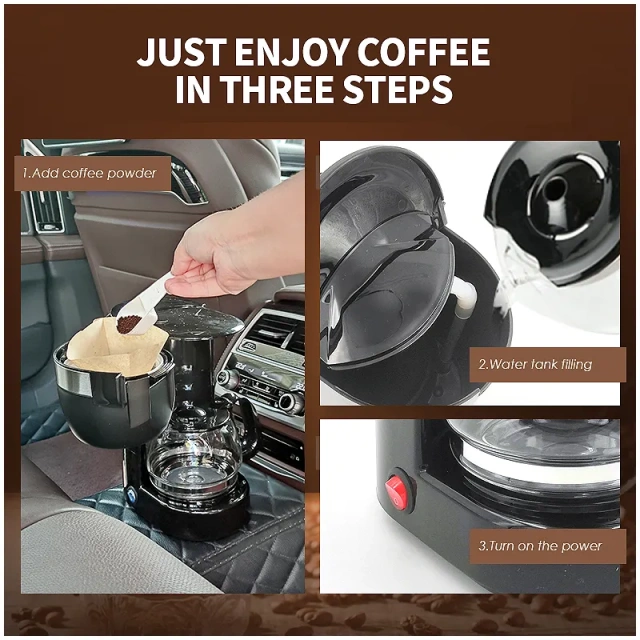 JUST ENJOY COFFEE IN THREE STEPS

1.Add coffee powder

2.Water tank filling

3.Turn on the power