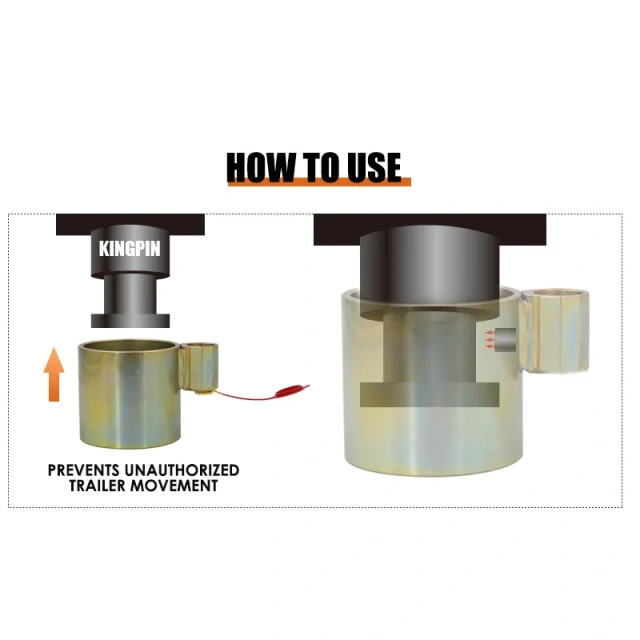 HOW TO USE

KINGPIN

PREVENTS UNAUTHORIZED TRAILER MOVEMENT