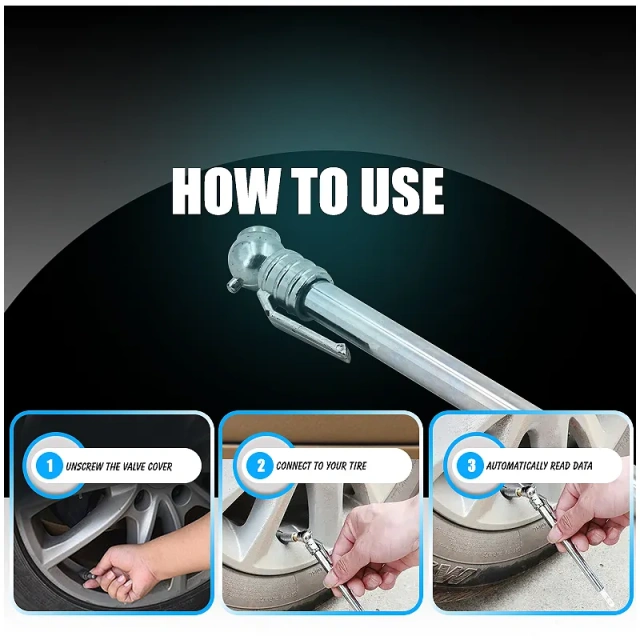 HOW TO USE

1 UNSCREW THE VALVE COVER

2 CONNECT TO YOUR TIRE

3 AUTOMATICALLY READ DATA