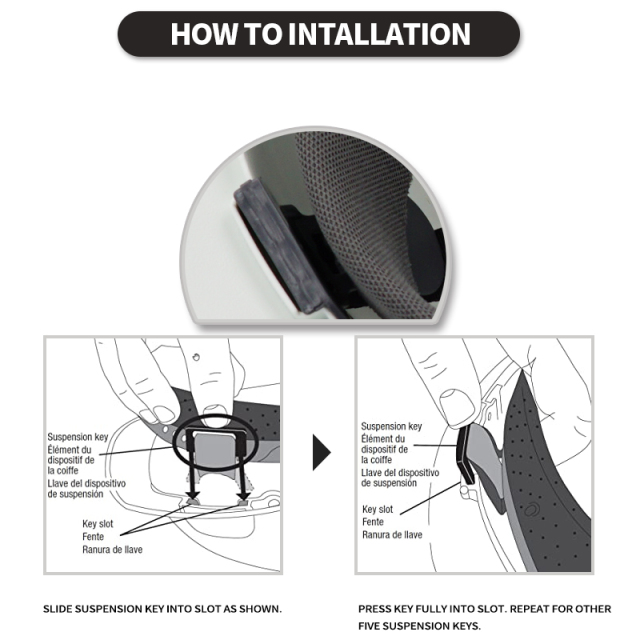 HOW TO INTALLATION

Suspension key
Élément du dispositif de la coiffe
Llave del dispositivo de suspensión

Key slot
Fente
Ranura de llave

Suspension key
Élément du dispositif de la coiffe
Llave del dispositivo de suspensión

Key slot
Fente
Ranura de llave

SLIDE SUSPENSION KEY INTO SLOT AS SHOWN.

PRESS KEY FULLY INTO SLOT. REPEAT FOR OTHER FIVE SUSPENSION KEYS.