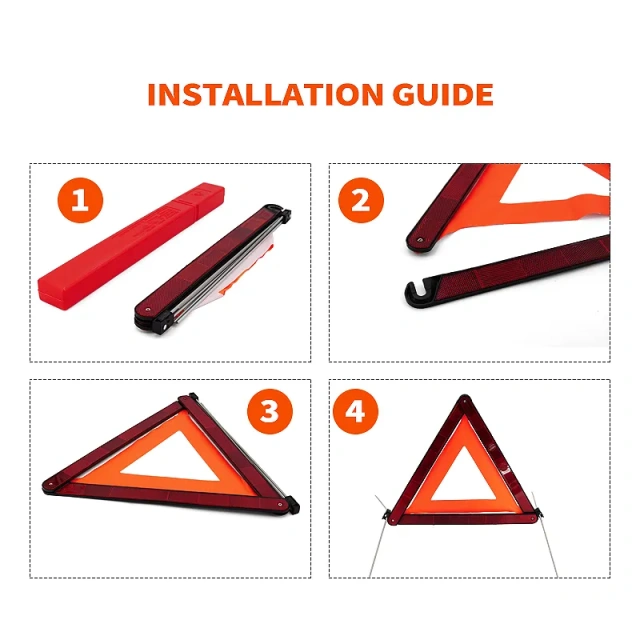 INSTALLATION GUIDE

1

2

3

4