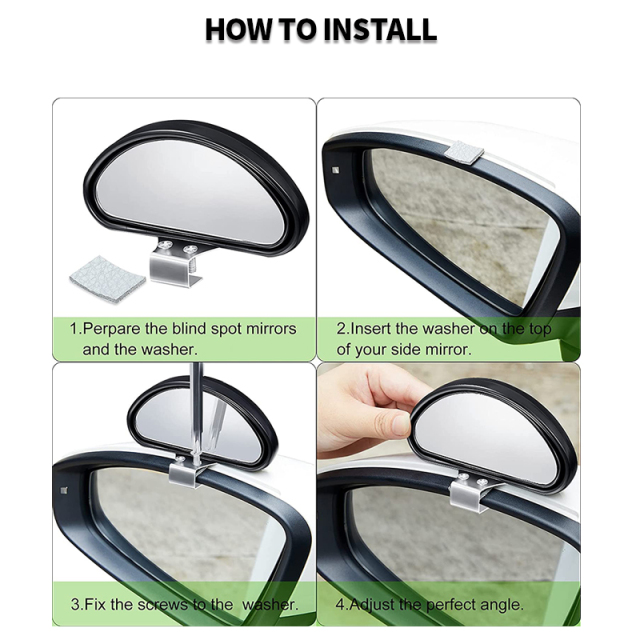 HOW TO INSTALL

1.Perpare the blind spot mirrors and the washer.

2.Insert the washer on the top of your side mirror.

3.Fix the screws to the washer.

4.Adjust the perfect angle.