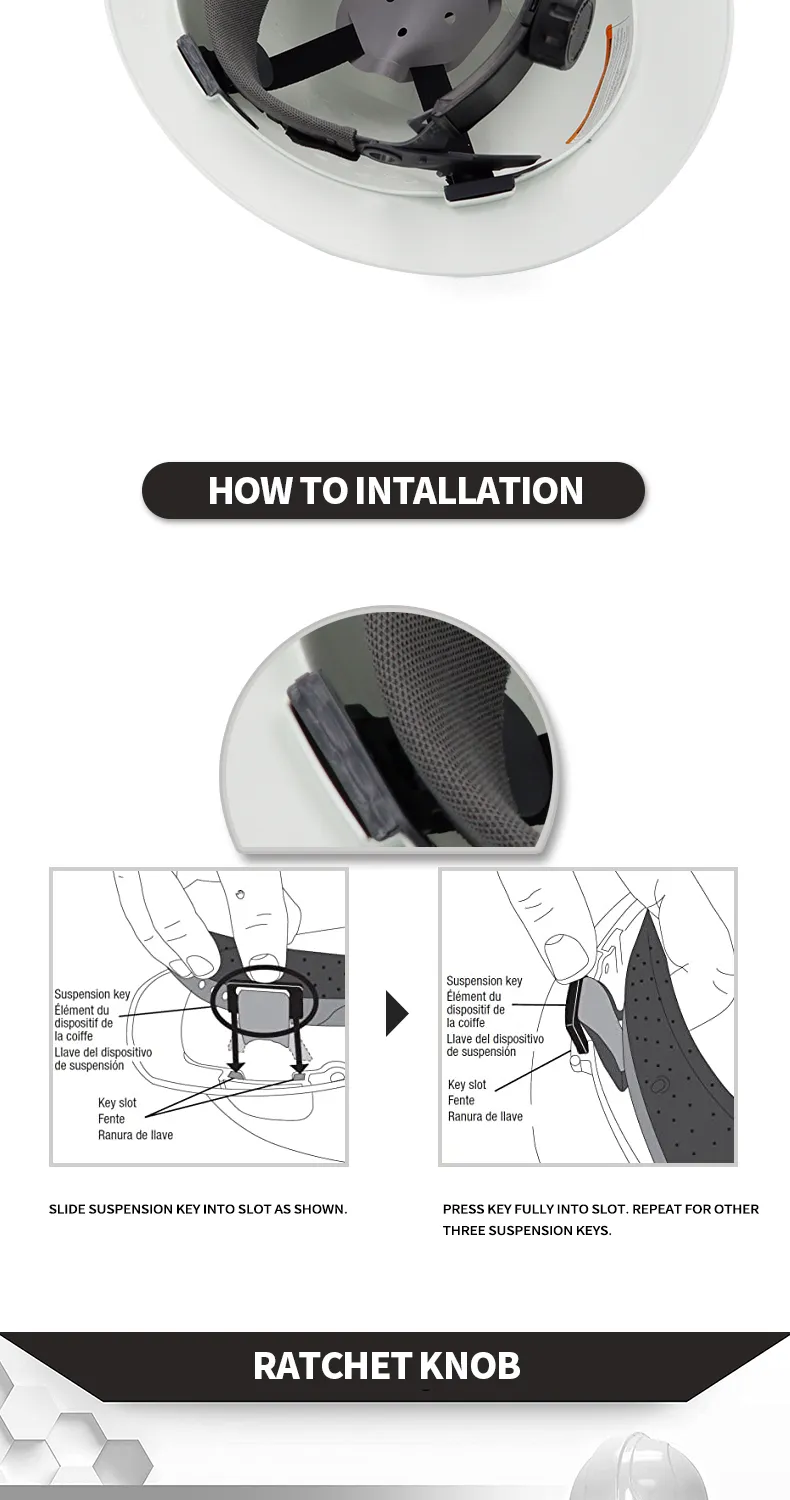 HOW TO INTALLATION

Suspension key
Élément du dispositif de la coiffe
Llave del dispositivo de suspensión

Key slot
Fente
Ranura de llave

Suspension key
Élément du dispositif de la coiffe
Llave del dispositivo de suspensión

Key slot
Fente
Ranura de llave

SLIDE SUSPENSION KEY INTO SLOT AS SHOWN.

PRESS KEY FULLY INTO SLOT. REPEAT FOR OTHER THREE SUSPENSION KEYS.

RATCHET KNOB