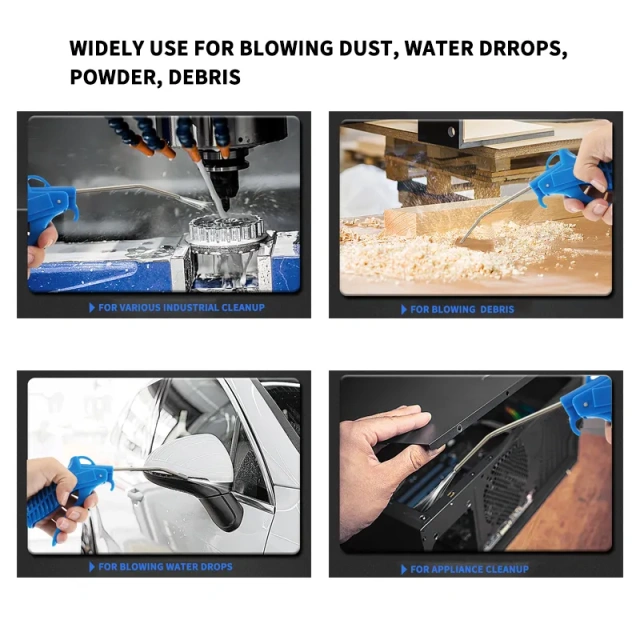 WIDELY USE FOR BLOWING DUST, WATER DRROPS, POWDER, DEBRIS

FOR VARIOUS INDUSTRIAL CLEANUP

FOR BLOWING DEBRIS

FOR BLOWING WATER DROPS

FOR APPLIANCE CLEANUP