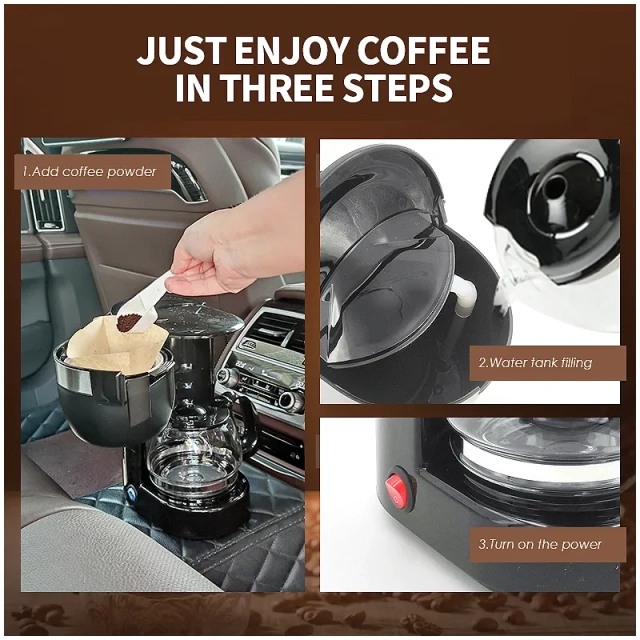 JUST ENJOY COFFEE IN THREE STEPS

1.Add coffee powder

2.Water tank filling

3.Turn on the power