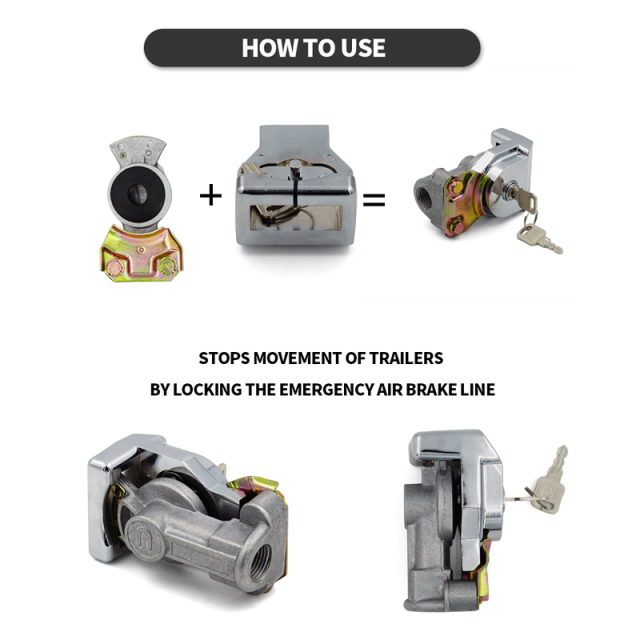 HOW TO USE

+

=

STOPS MOVEMENT OF TRAILERS
BY LOCKING THE EMERGENCY AIR BRAKE LINE