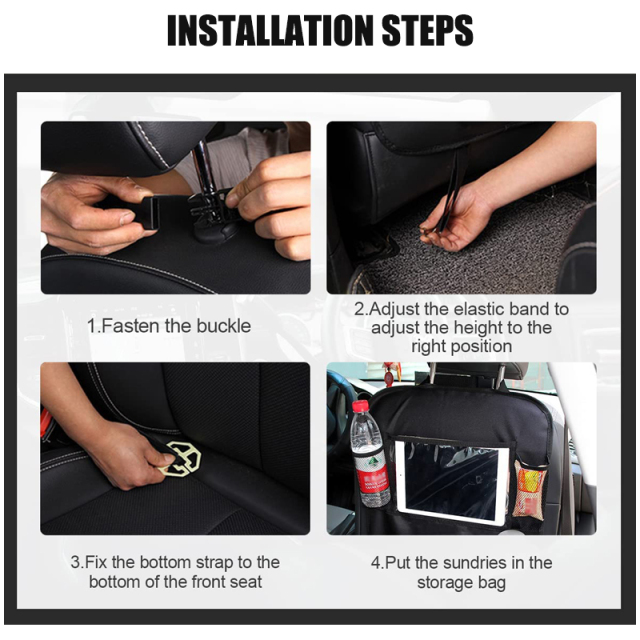 INSTALLATION STEPS

1.Fasten the buckle

2.Adjust the elastic band to adjust the height to the right position

3.Fix the bottom strap to the bottom of the front seat

4.Put the sundries in the storage bag