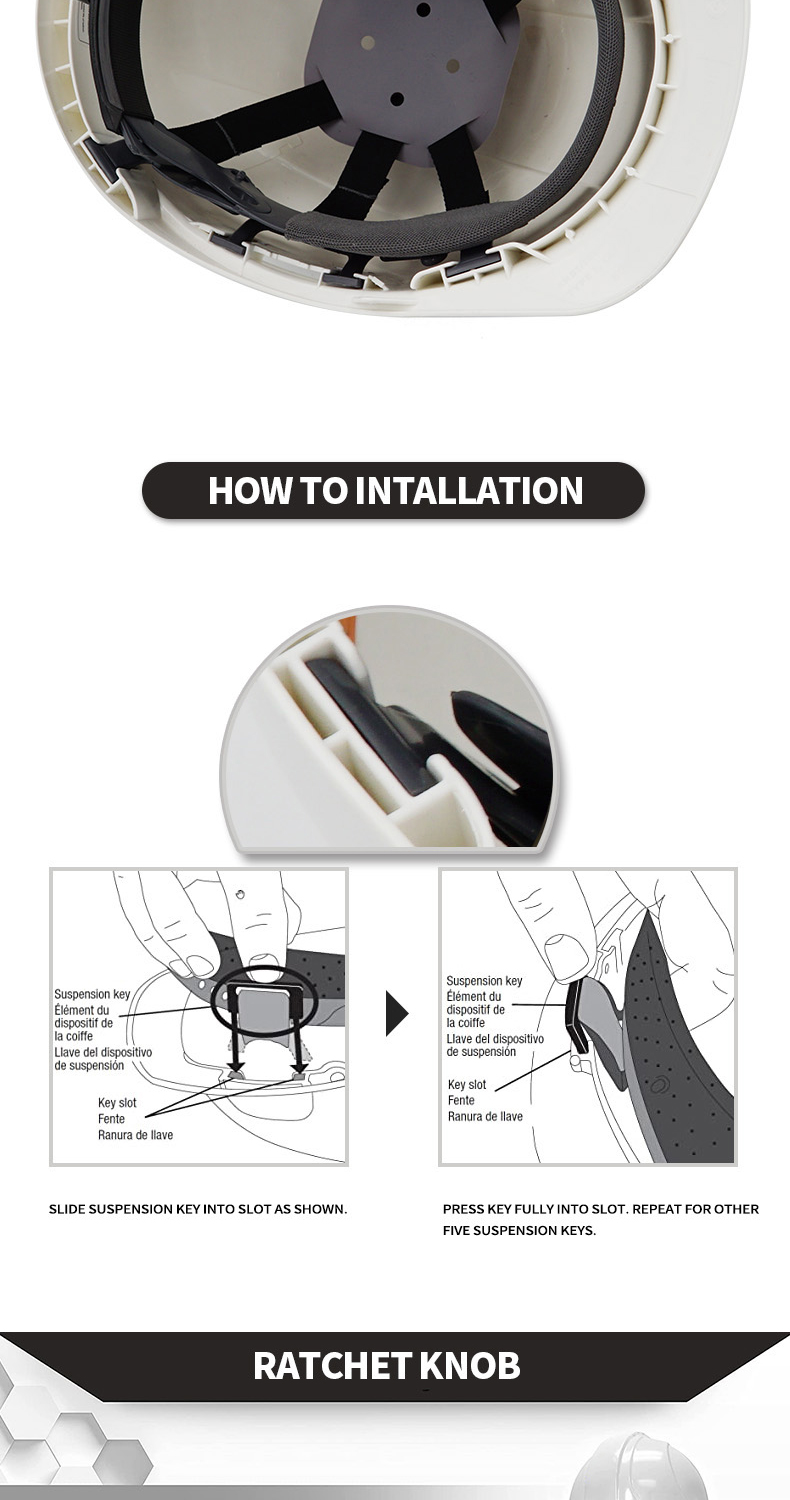 HOW TO INTALLATION

Suspension key
Élément du dispositif de la coiffe
Llave del dispositivo de suspensión

Key slot
Fente
Ranura de llave

Suspension key
Élément du dispositif de la coiffe
Llave del dispositivo de suspensión

Key slot
Fente
Ranura de llave

SLIDE SUSPENSION KEY INTO SLOT AS SHOWN.

PRESS KEY FULLY INTO SLOT. REPEAT FOR OTHER FIVE SUSPENSION KEYS.

RATCHET KNOB