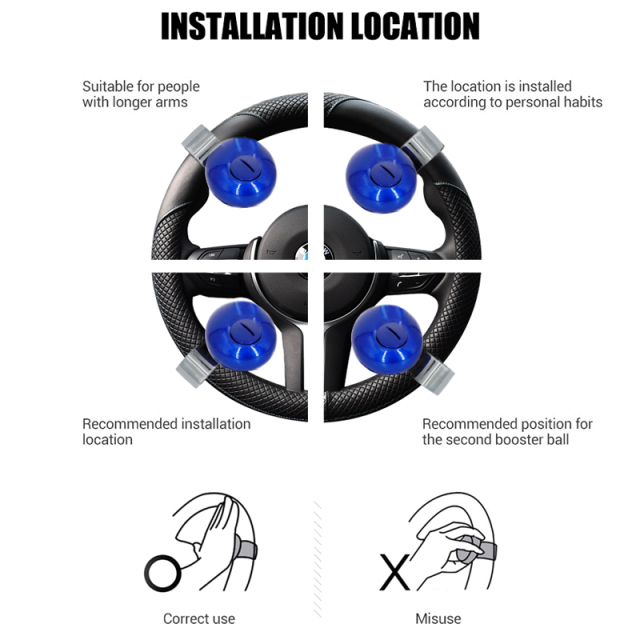 INSTALLATION LOCATION

Suitable for people with longer arms

The location is installed according to personal habits

Recommended installation location

Recommended position for the second booster ball

O

Correct use

X

Misuse