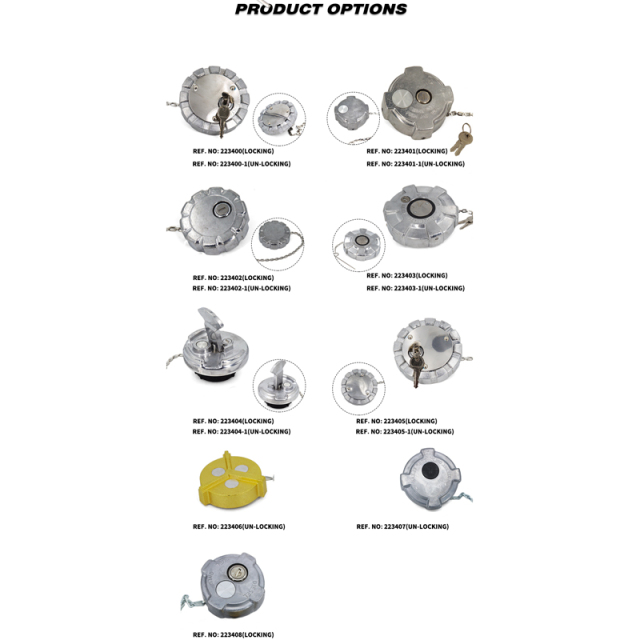 PRODUCT OPTIONS

REF. NO: 223400(LOCKING)
REF. NO: 223400-1(UN-LOCKING)

REF. NO: 223401(LOCKING)
REF. NO: 223401-1(UN-LOCKING)

REF. NO: 223402(LOCKING)
REF. NO: 223402-1(UN-LOCKING)

REF. NO: 223403(LOCKING)
REF. NO: 223403-1(UN-LOCKING)

REF. NO: 223404(LOCKING)
REF. NO: 223404-1(UN-LOCKING)

REF. NO: 223405(LOCKING)
REF. NO: 223405-1(UN-LOCKING)

REF. NO: 223406(UN-LOCKING)

REF. NO: 223407(UN-LOCKING)

REF. NO: 223408(LOCKING)