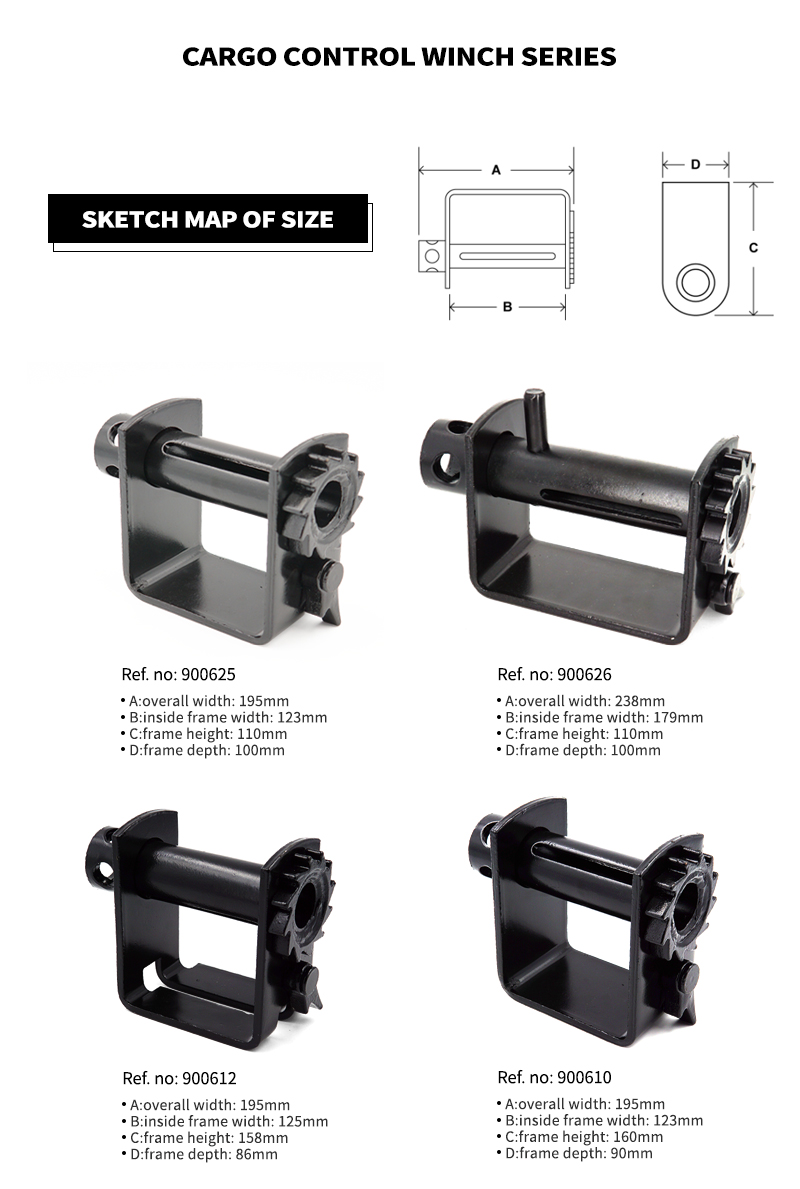 CARGO CONTROL WINCH SERIES

SKETCH MAP OF SIZE

A

B

D

C

Ref. no: 900625

• A:overall width: 195mm
• B:inside frame width: 123mm
• C:frame height: 110mm
• D:frame depth: 100mm

Ref. no: 900626

• A:overall width: 238mm
• B:inside frame width: 179mm
• C:frame height: 110mm
• D:frame depth: 100mm

Ref. no: 900612

• A:overall width: 195mm
• B:inside frame width: 125mm
• C:frame height: 158mm
• D:frame depth: 86mm

Ref. no: 900610

• A:overall width: 195mm
• B:inside frame width: 123mm
• C:frame height: 160mm
• D:frame depth: 90mm