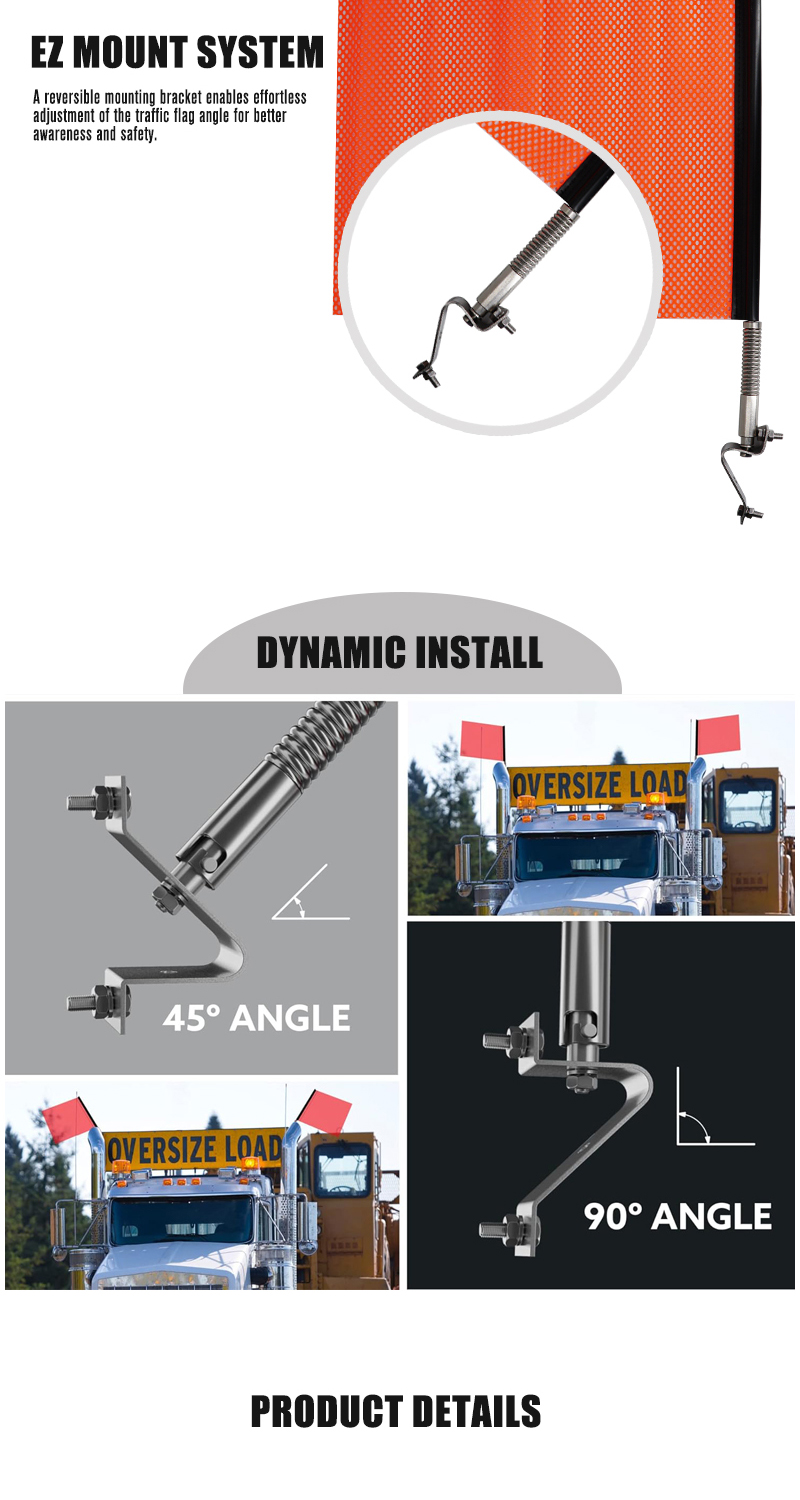 EZ MOUNT SYSTEM

A reversible mounting bracket enables effortless adjustment of the traffic flag angle for better awareness and safety.

DYNAMIC INSTALL

45° ANGLE

OVERSIZE LOAD

OVERSIZE LOAD

90° ANGLE

PRODUCT DETAILS