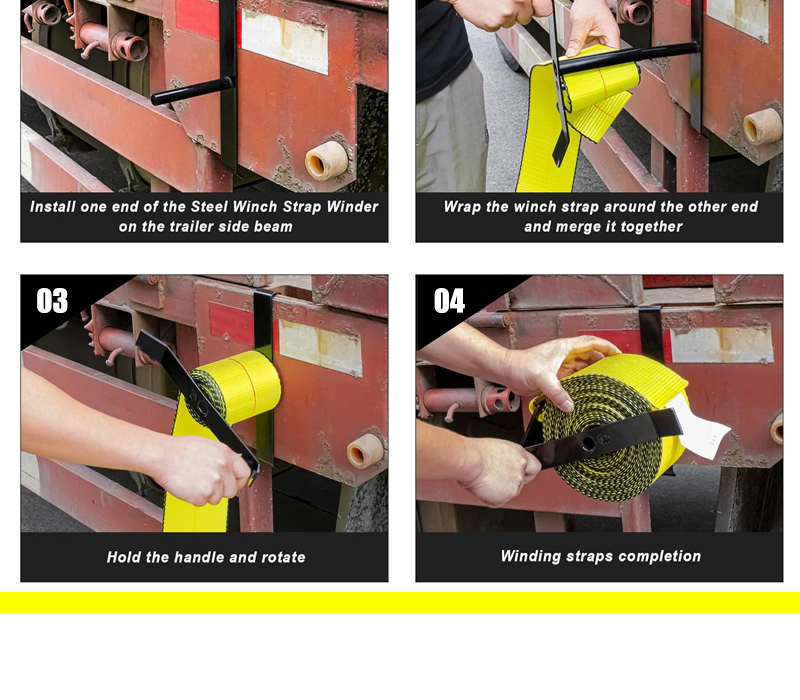 Install one end of the Steel Winch Strap Winder on the trailer side beam

Wrap the winch strap around the other end and merge it together

03

Hold the handle and rotate

04

Winding straps completion