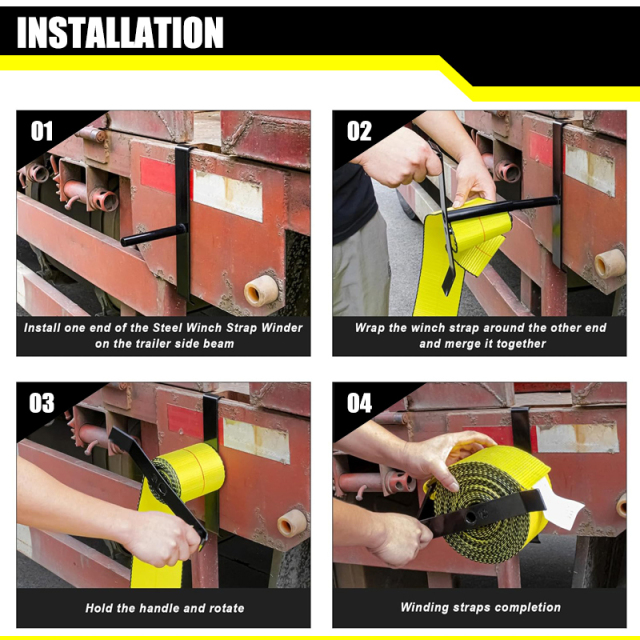 INSTALLATION

01

Install one end of the Steel Winch Strap Winder on the trailer side beam

02

Wrap the winch strap around the other end and merge it together

03

Hold the handle and rotate

04

Winding straps completion