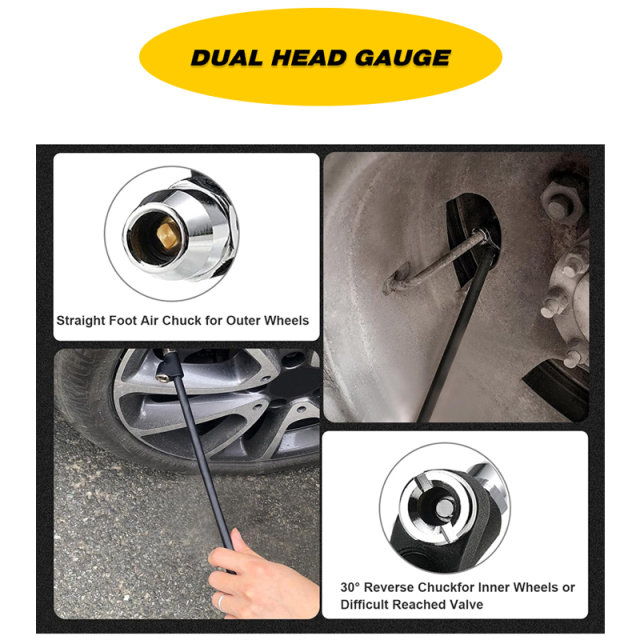 DUAL HEAD GAUGE

Straight Foot Air Chuck for Outer Wheels

30° Reverse Chuckfor Inner Wheels or Difficult Reached Valve