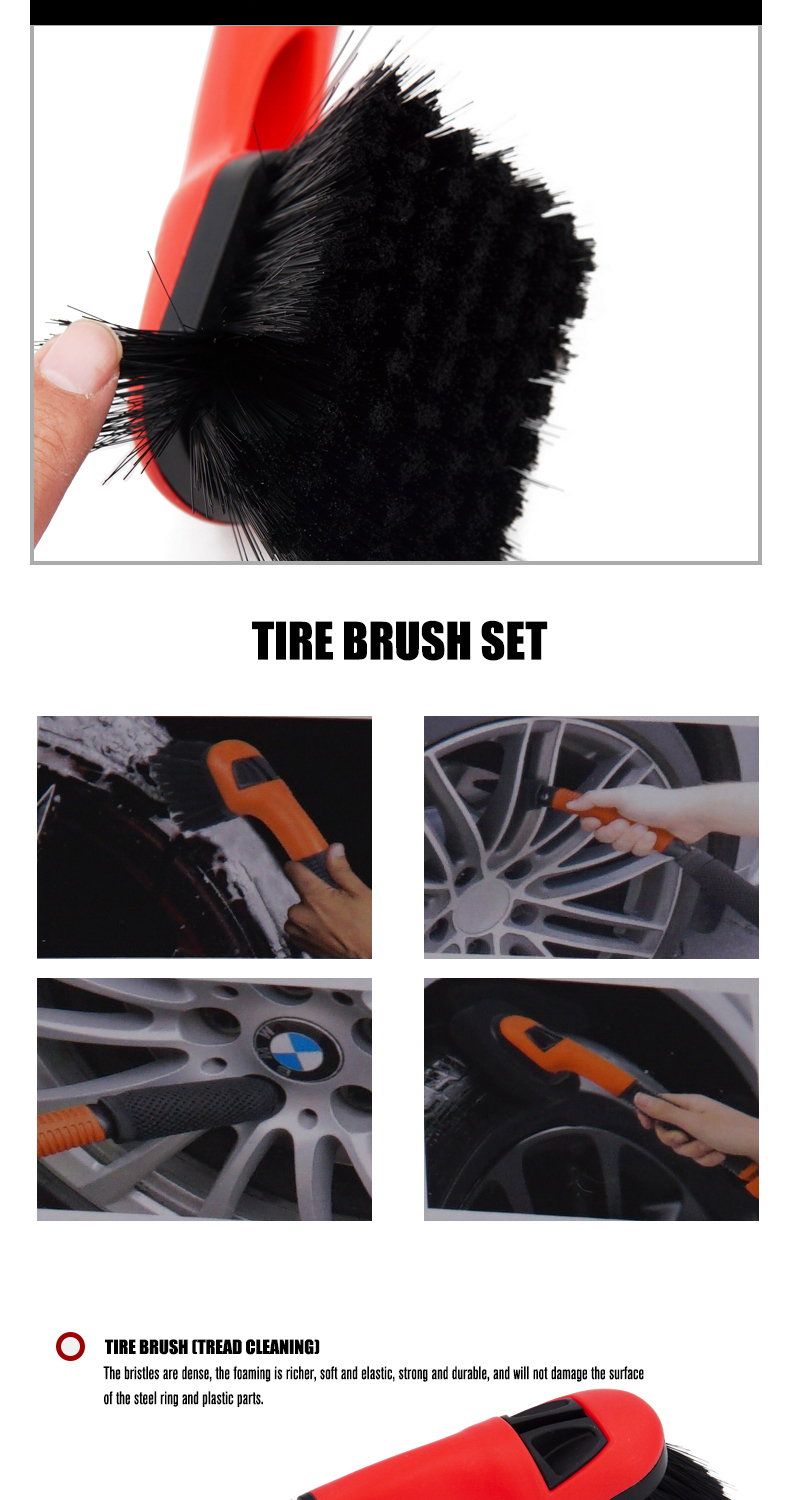 TIRE BRUSH SET

TIRE BRUSH (TREAD CLEANING)

The bristles are dense, the foaming is richer, soft and elastic, strong and durable, and will not damage the surface of the steel ring and plastic parts.