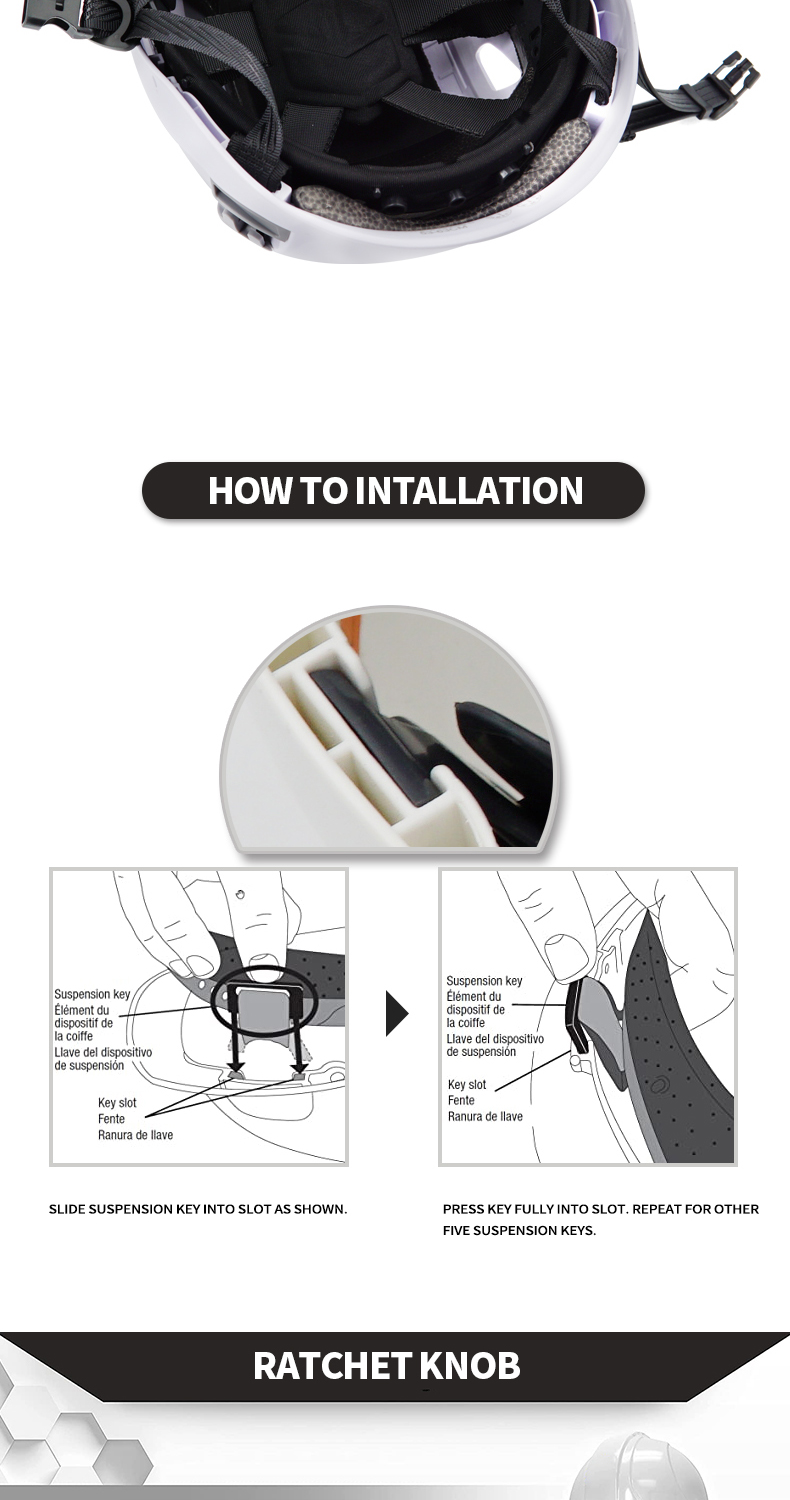 HOW TO INTALLATION

Suspension key
Élément du dispositif de la coiffe
Llave del dispositivo de suspensión

Key slot
Fente
Ranura de llave

Suspension key
Élément du dispositif de la coiffe
Llave del dispositivo de suspensión

Key slot
Fente
Ranura de llave

SLIDE SUSPENSION KEY INTO SLOT AS SHOWN.

PRESS KEY FULLY INTO SLOT. REPEAT FOR OTHER FIVE SUSPENSION KEYS.

RATCHET KNOB