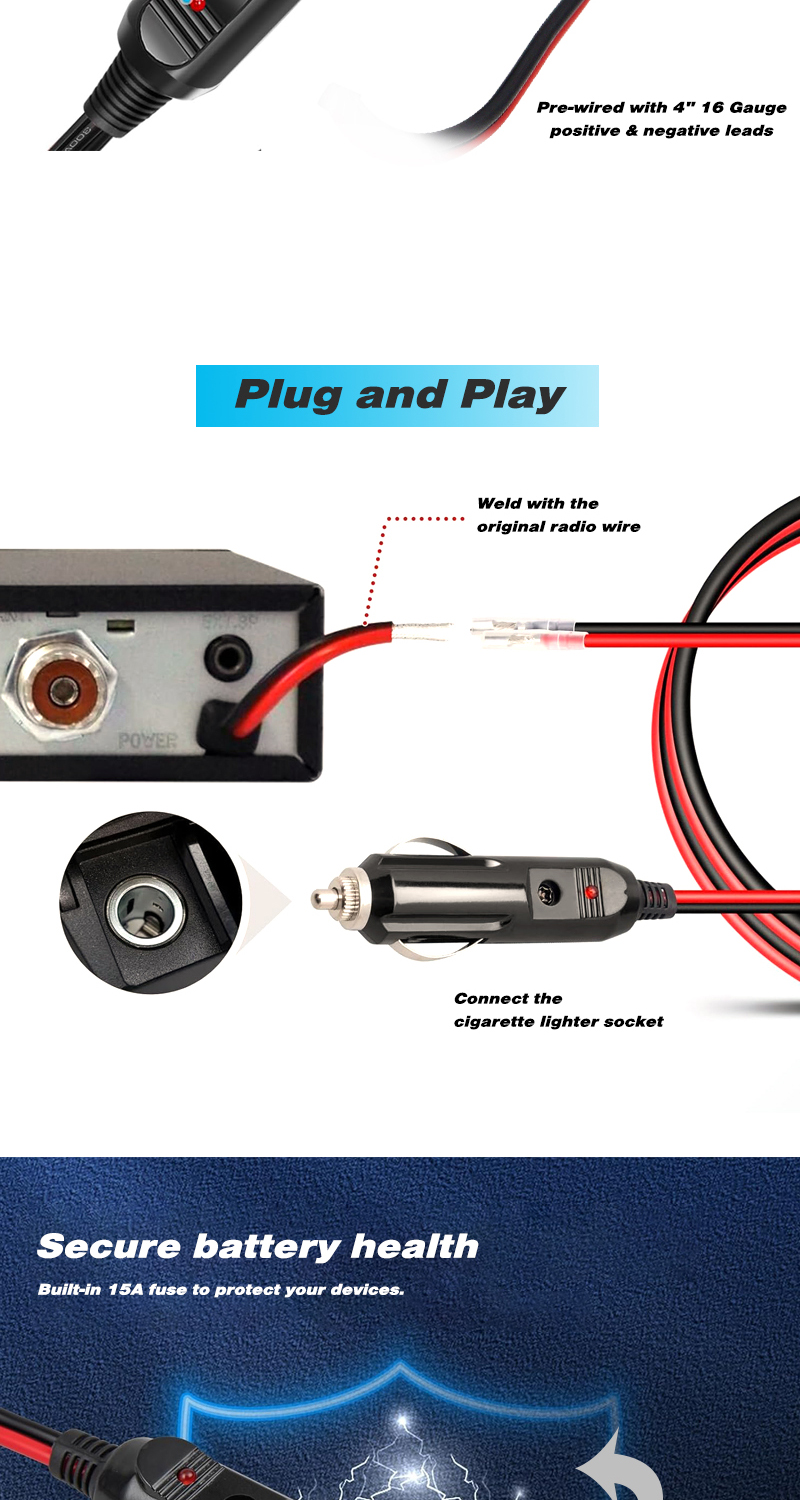 Pre-wired with 4" 16 Gauge positive & negative leads

Plug and Play

Weld with the original radio wire

ANT

EXT.SP

POWER

Connect the cigarette lighter socket

Secure battery health

Built-in 15A fuse to protect your devices.