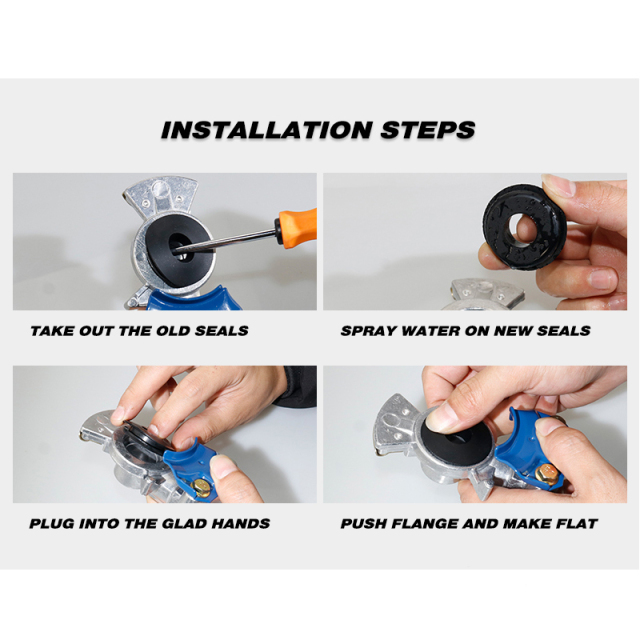 INSTALLATION STEPS

TAKE OUT THE OLD SEALS

SPRAY WATER ON NEW SEALS

PLUG INTO THE GLAD HANDS

PUSH FLANGE AND MAKE FLAT