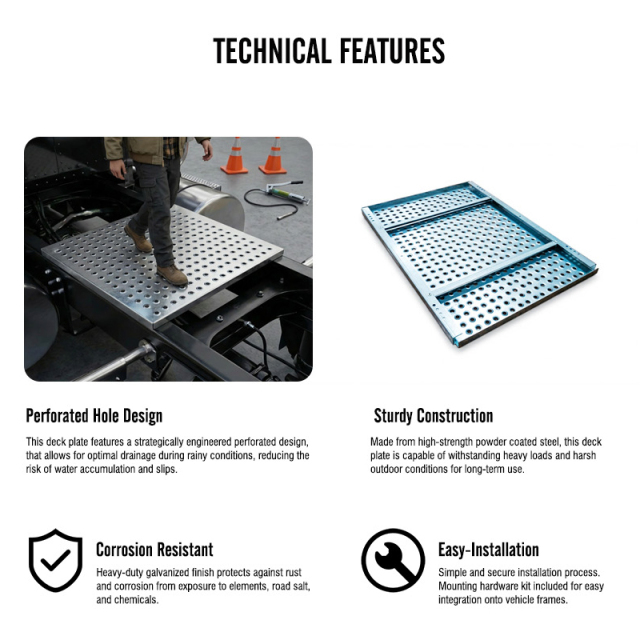 TECHNICAL FEATURES

Perforated Hole Design

This deck plate features a strategically engineered perforated design, that allows for optimal drainage during rainy conditions, reducing the risk of water accumulation and slips.

Sturdy Construction

Made from high-strength powder coated steel, this deck plate is capable of withstanding heavy loads and harsh outdoor conditions for long-term use.

Corrosion Resistant

Heavy-duty galvanized finish protects against rust and corrosion from exposure to elements, road salt, and chemicals.

Easy-Installation

Simple and secure installation process. Mounting hardware kit included for easy integration onto vehicle frames.