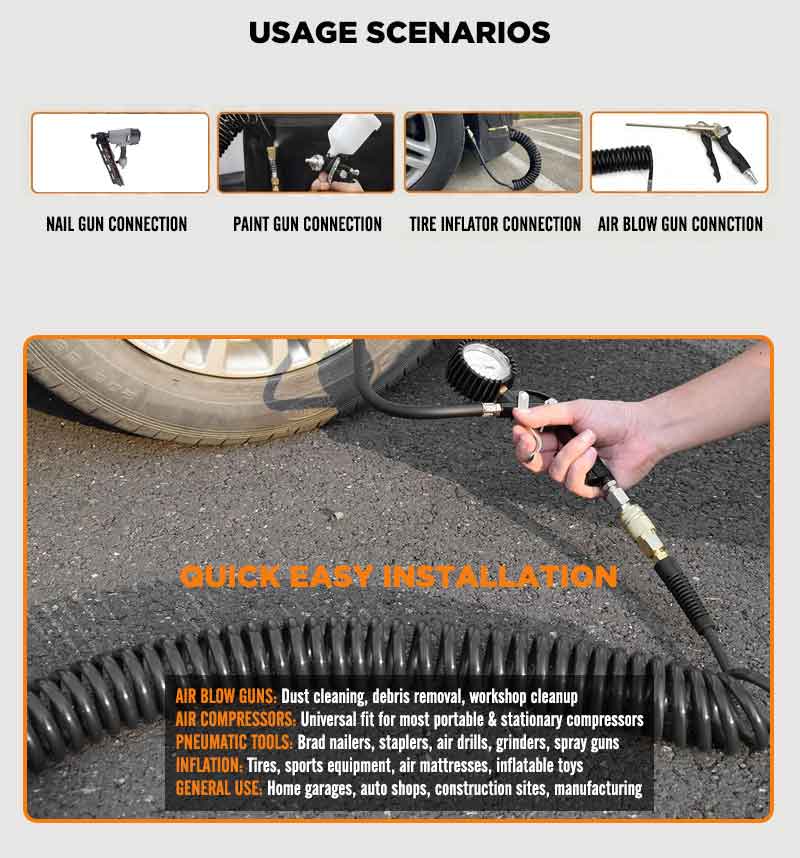 USAGE SCENARIOS

NAIL GUN CONNECTION

PAINT GUN CONNECTION

TIRE INFLATOR CONNECTION

AIR BLOW GUN CONNCTION

QUICK EASY INSTALLATION

AIR BLOW GUNS: Dust cleaning, debris removal, workshop cleanup
AIR COMPRESSORS: Universal fit for most portable & stationary compressors
PNEUMATIC TOOLS: Brad nailers, staplers, air drills, grinders, spray guns
INFLATION: Tires, sports equipment, air mattresses, inflatable toys
GENERAL USE: Home garages, auto shops, construction sites, manufacturing