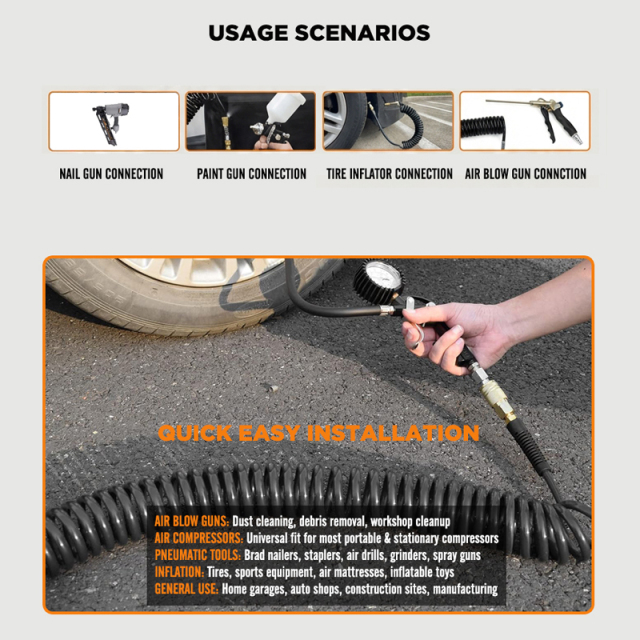 USAGE SCENARIOS

NAIL GUN CONNECTION

PAINT GUN CONNECTION

TIRE INFLATOR CONNECTION

AIR BLOW GUN CONNCTION

QUICK EASY INSTALLATION

AIR BLOW GUNS: Dust cleaning, debris removal, workshop cleanup
AIR COMPRESSORS: Universal fit for most portable & stationary compressors
PNEUMATIC TOOLS: Brad nailers, staplers, air drills, grinders, spray guns
INFLATION: Tires, sports equipment, air mattresses, inflatable toys
GENERAL USE: Home garages, auto shops, construction sites, manufacturing