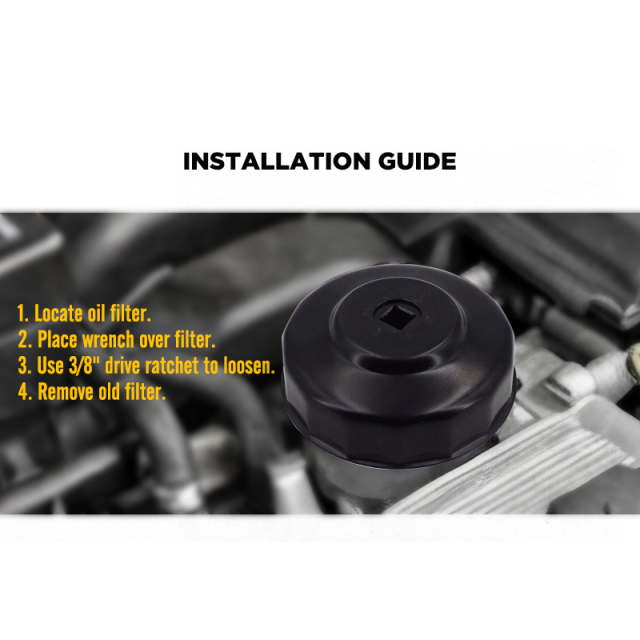 INSTALLATION GUIDE

1. Locate oil filter.
2. Place wrench over filter.
3. Use 3/8" drive ratchet to loosen.
4. Remove old filter.