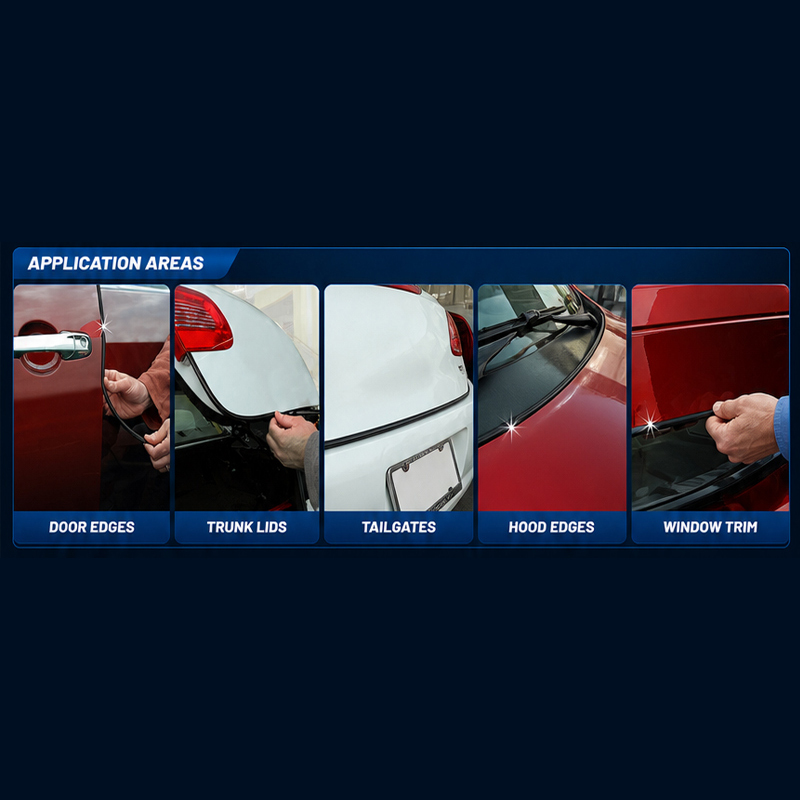 APPLICATION AREAS

DOOR EDGES

TRUNK LIDS

TAILGATES

HOOD EDGES

WINDOW TRIM