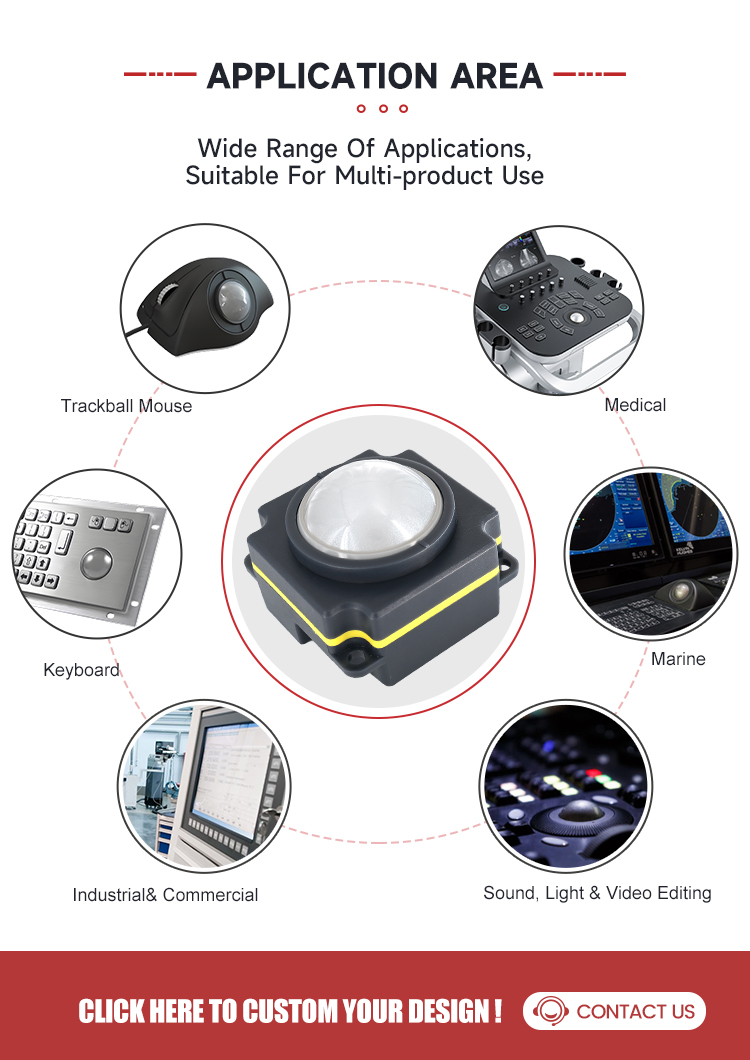 APPLICATION AREA

Wide Range Of Applications,
Suitable For Multi-product Use

Trackball Mouse

Medical

Keyboard

Marine

Industrial& Commercial

Sound, Light & Video Editing

CLICK HERE TO CUSTOM YOUR DESIGN !

CONTACT US