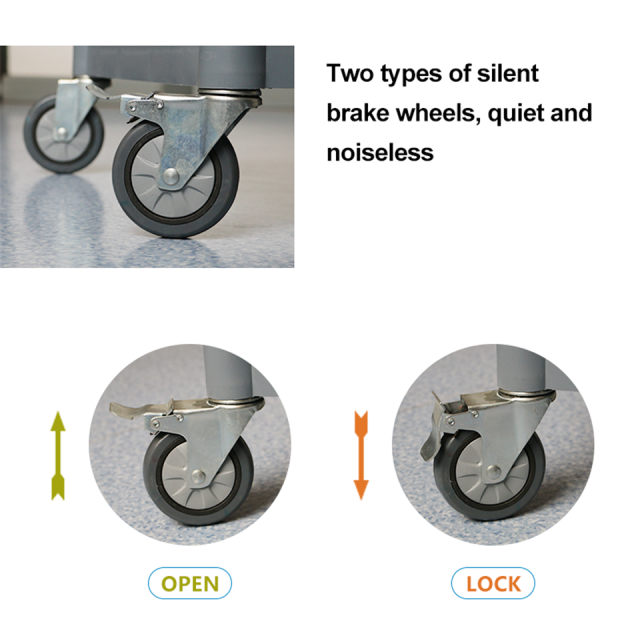 Two types of silent brake wheels, quiet and noiseless

OPEN

LOCK