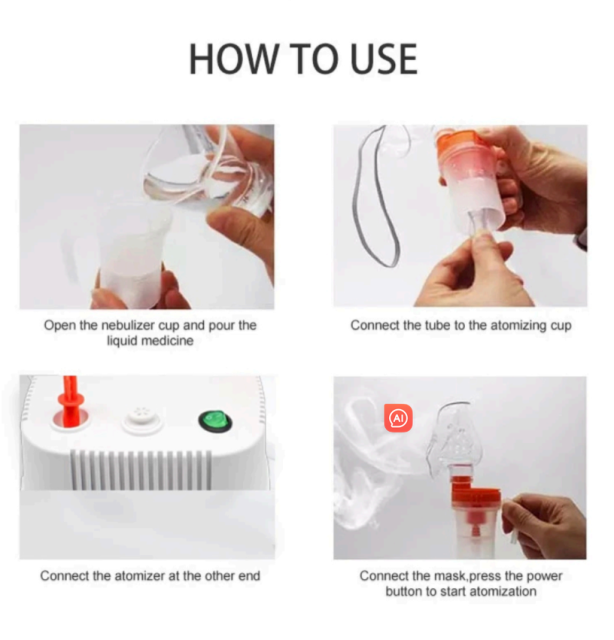 HOW TO USE

Open the nebulizer cup and pour the liquid medicine

Connect the tube to the atomizing cup

Connect the atomizer at the other end

AI

Connect the mask,press the power button to start atomization