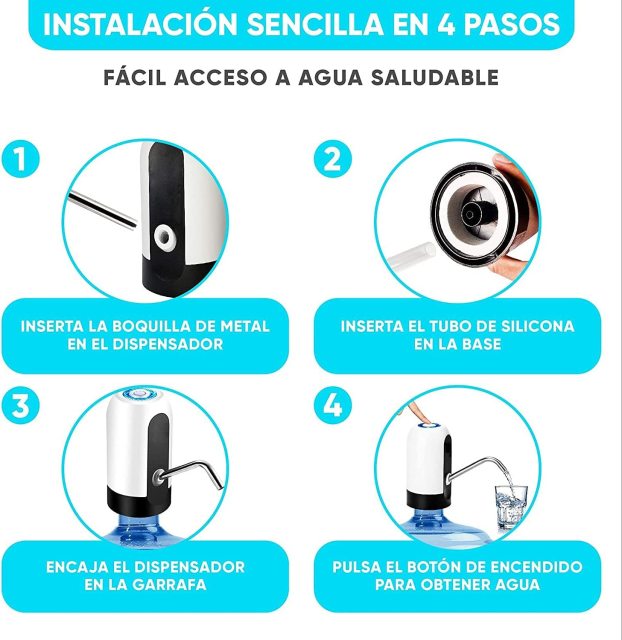 INSTALACIÓN SENCILLA EN 4 PASOS

FÁCIL ACCESO A AGUA SALUDABLE

1

INSERTA LA BOQUILLA DE METAL EN EL DISPENSADOR

2

INSERTA EL TUBO DE SILICONA EN LA BASE

3

ENCAJA EL DISPENSADOR EN LA GARRAFA

4

PULSA EL BOTÓN DE ENCENDIDO PARA OBTENER AGUA