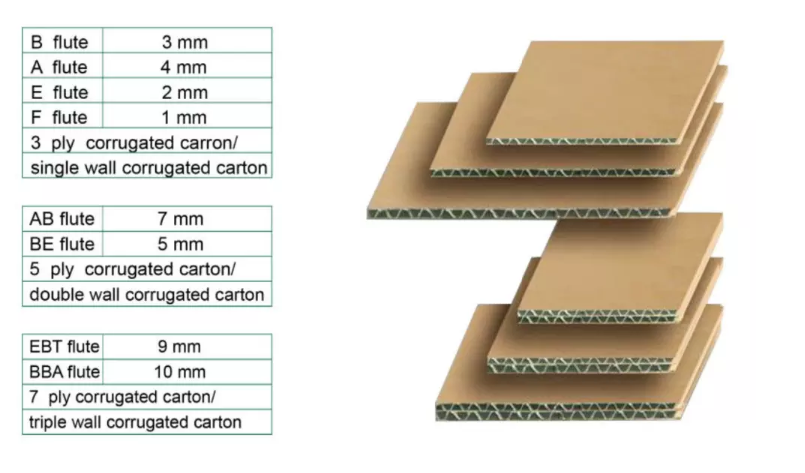 | B flute | 3 mm |
|---|---|
| A flute | 4 mm |
| E flute | 2 mm |
| F flute | 1 mm |
| 3 ply corrugated carron/ | |
| single wall corrugated carton | |

| AB flute | 7 mm |
|---|---|
| BE flute | 5 mm |
| 5 ply corrugated carton/ | |
| double wall corrugated carton | |

| EBT flute | 9 mm |
|---|---|
| BBA flute | 10 mm |
| 7 ply corrugated carton/ | |
| triple wall corrugated carton | |