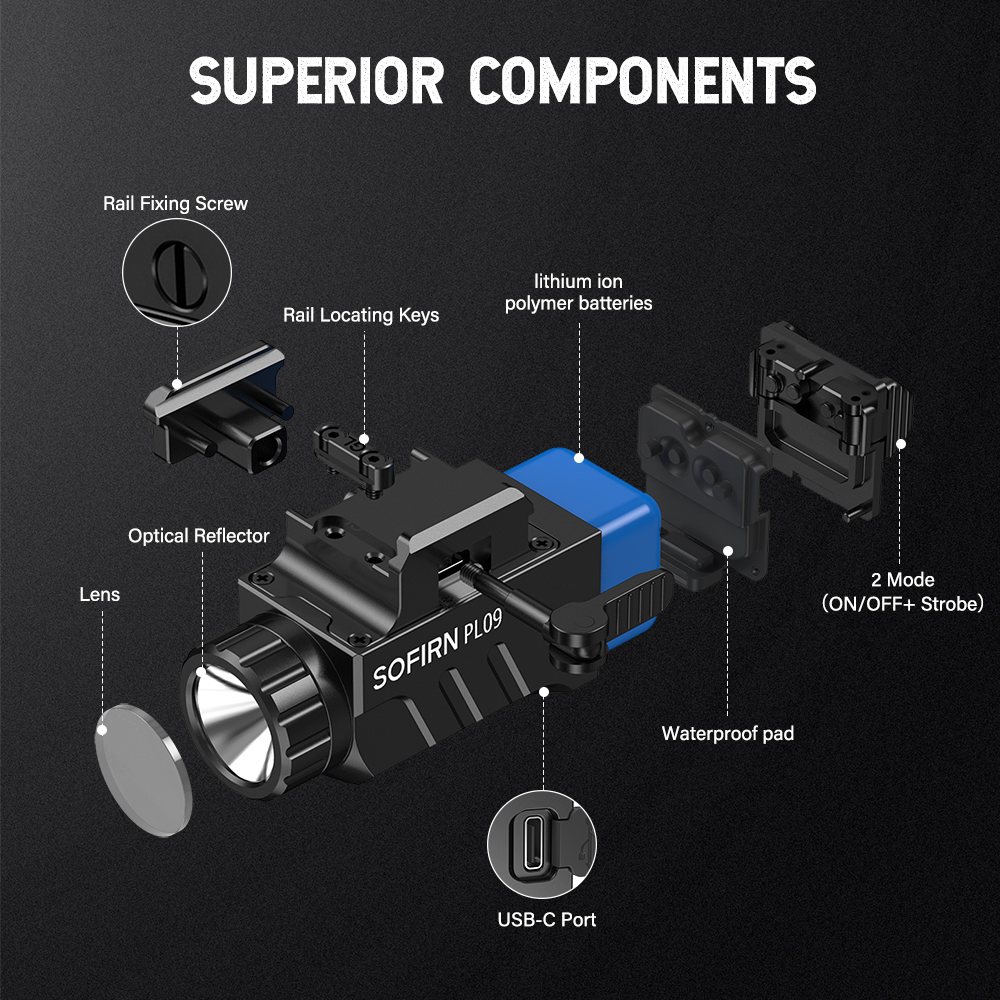 SUPERIOR COMPONENTS

Rail Fixing Screw

Rail Locating Keys

lithium ion polymer batteries

Optical Reflector

Lens

SOFIRN PL09

2 Mode (ON/OFF+ Strobe)

Waterproof pad

USB-C Port