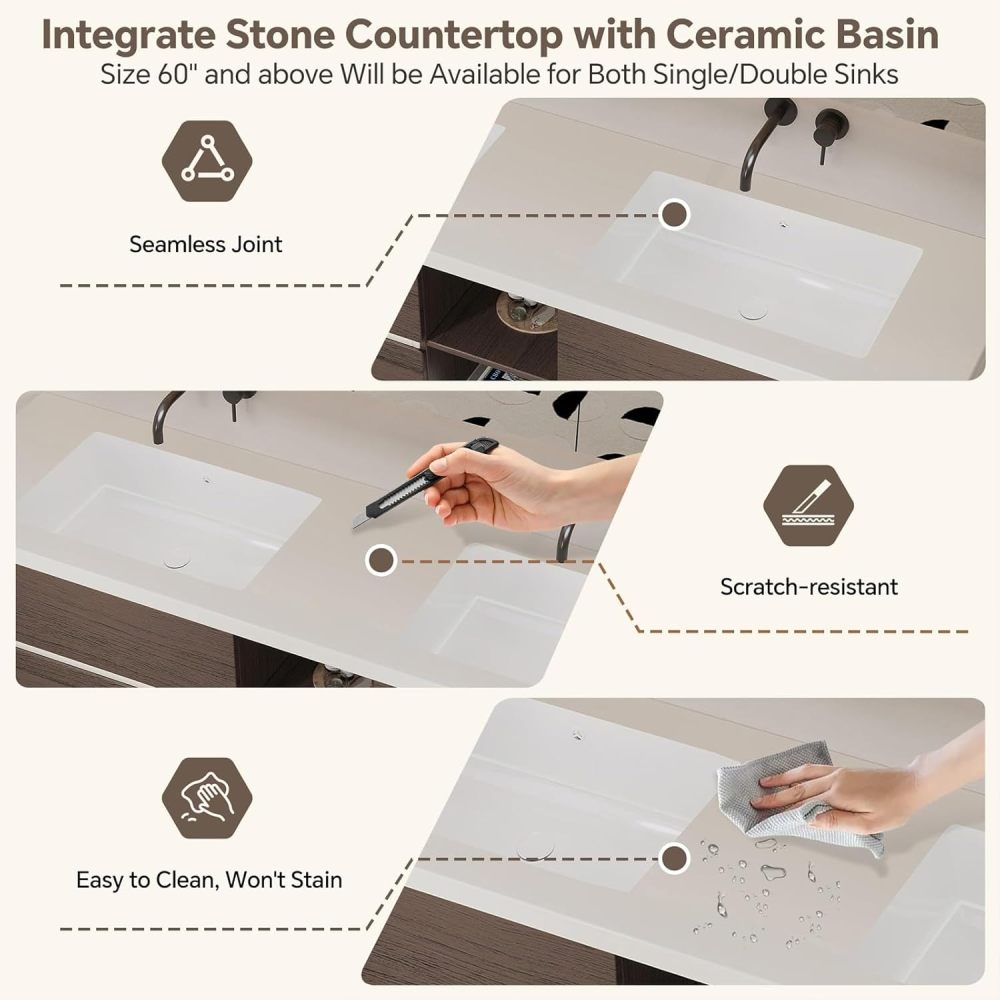 Integrate Stone Countertop with Ceramic Basin
Size 60" and above Will be Available for Both Single/Double Sinks

Seamless Joint

Scratch-resistant

Easy to Clean, Won't Stain