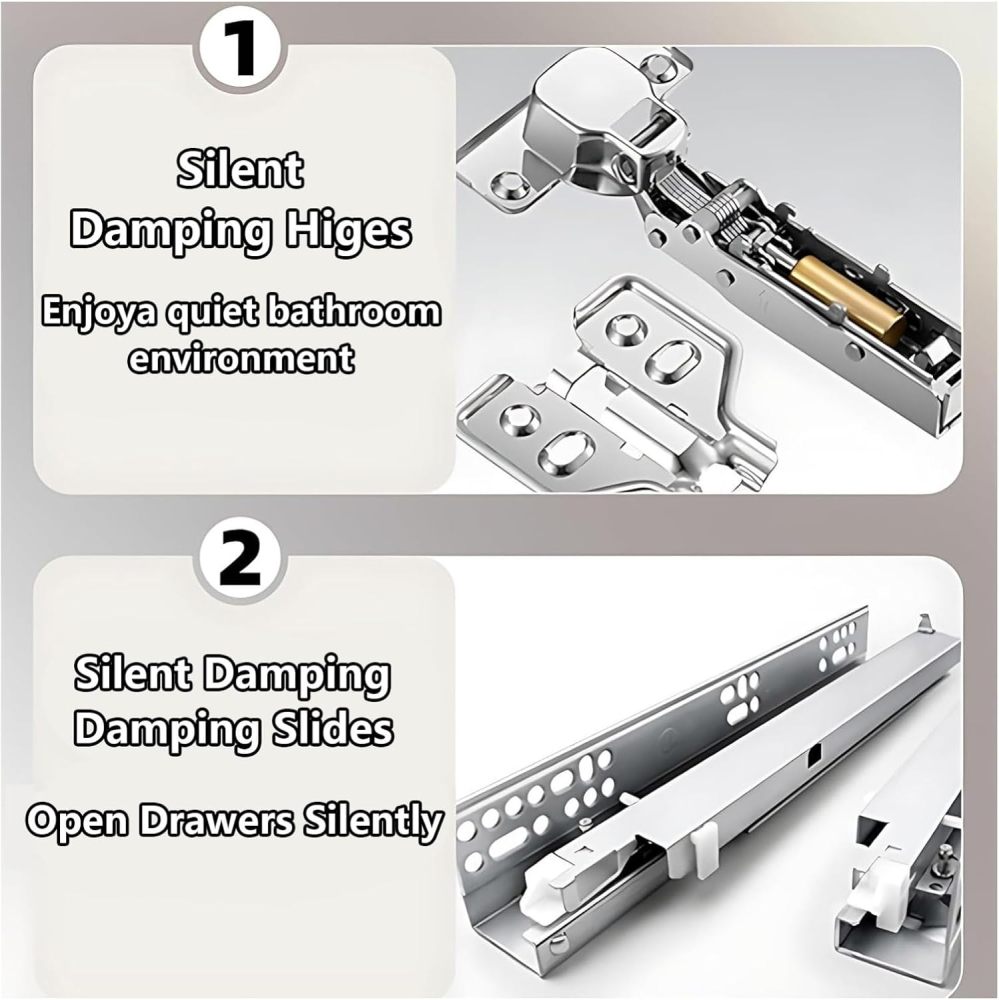 1

Silent Damping Higes

Enjoya quiet bathroom environment

2

Silent Damping Damping Slides

Open Drawers Silently