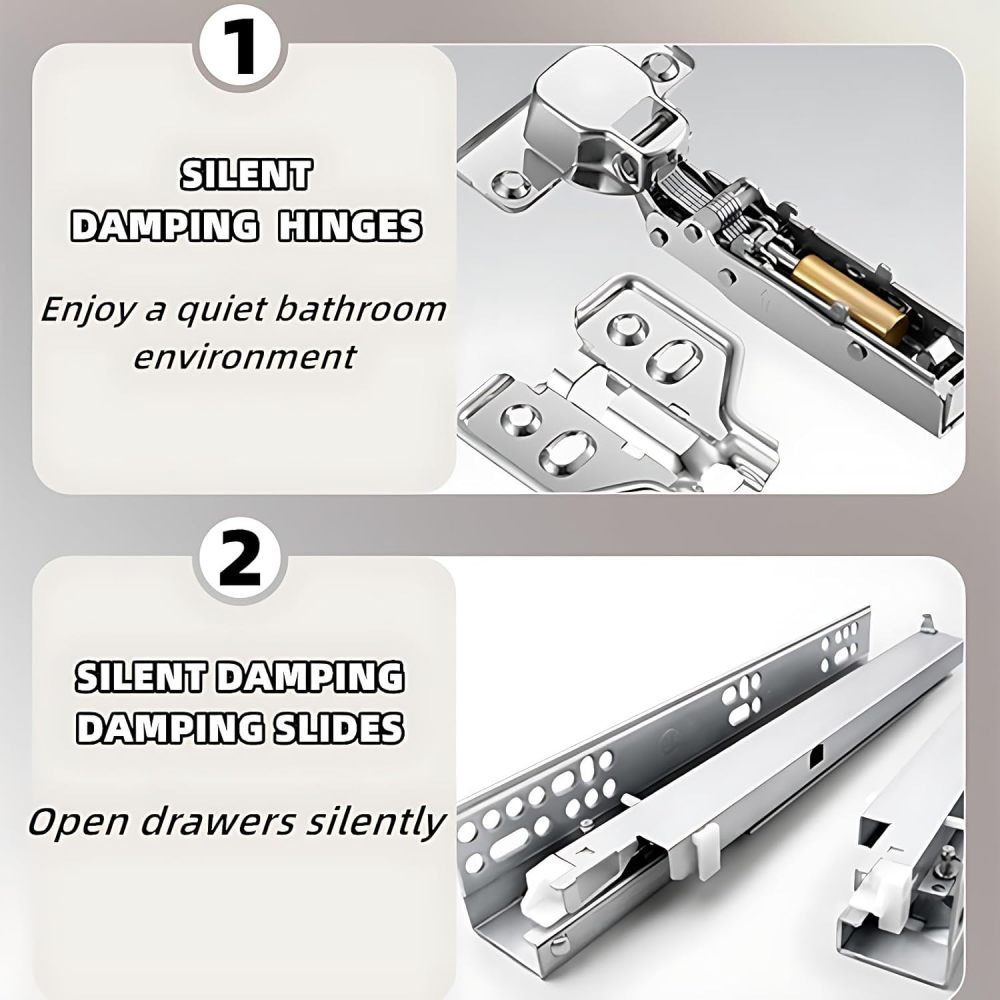 1

SILENT DAMPING HINGES

Enjoy a quiet bathroom environment

2

SILENT DAMPING DAMPING SLIDES

Open drawers silently