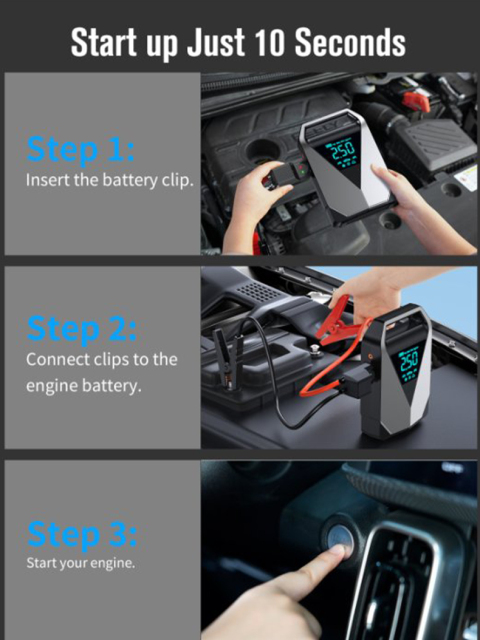 Start up Just 10 Seconds

Step 1:
Insert the battery clip.

250

Step 2:
Connect clips to the engine battery.

250

Step 3:
Start your engine.