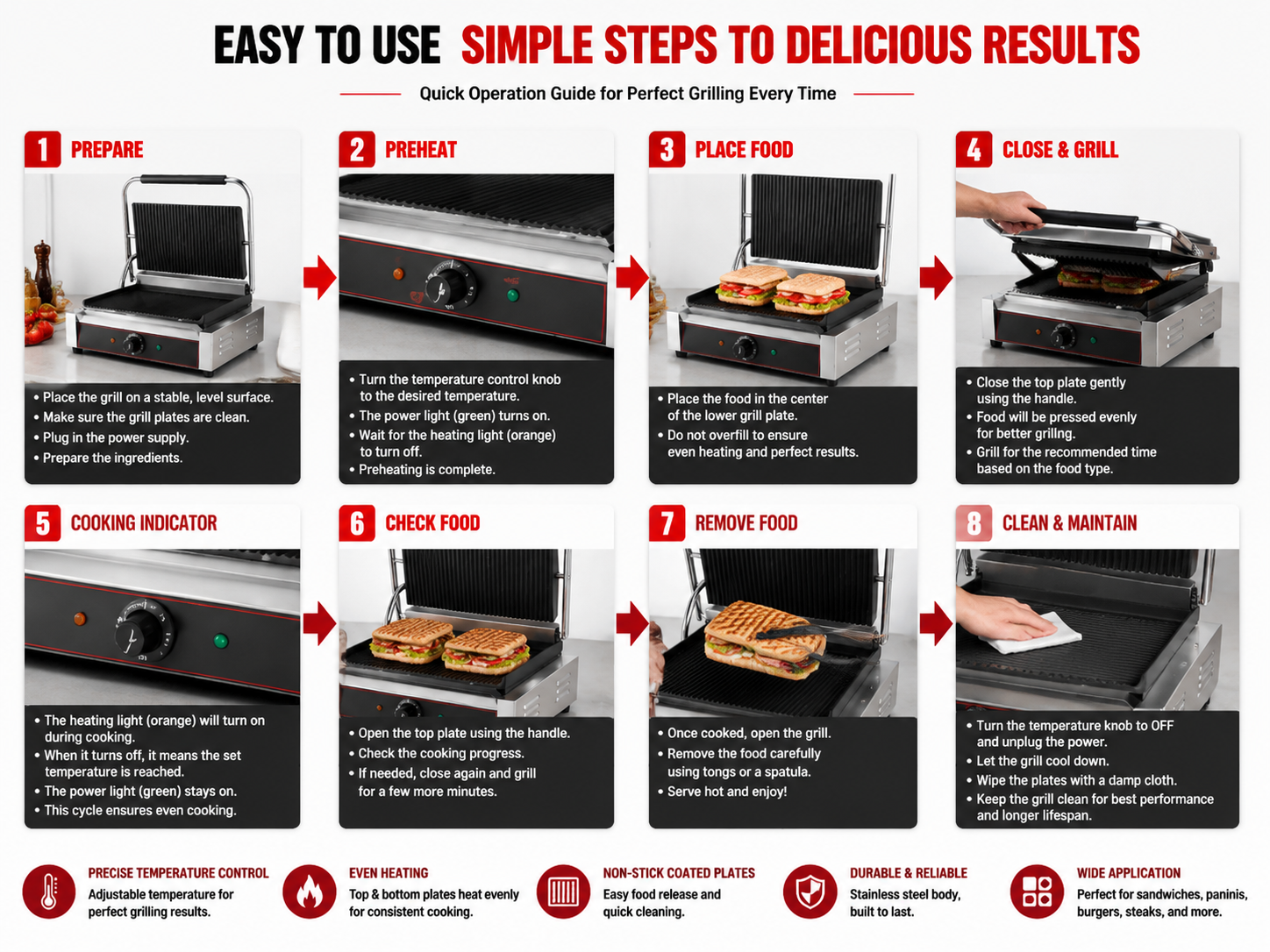 EASY TO USE SIMPLE STEPS TO DELICIOUS RESULTS

Quick Operation Guide for Perfect Grilling Every Time

1 PREPARE

• Place the grill on a stable, level surface.
• Make sure the grill plates are clean.
• Plug in the power supply.
• Prepare the ingredients.

2 PREHEAT

• Turn the temperature control knob to the desired temperature.
• The power light (green) turns on.
• Wait for the heating light (orange) to turn off.
• Preheating is complete.

3 PLACE FOOD

• Place the food in the center of the lower grill plate.
• Do not overfill to ensure even heating and perfect results.

4 CLOSE & GRILL

• Close the top plate gently using the handle.
• Food will be pressed evenly for better grilling.
• Grill for the recommended time based on the food type.

5 COOKING INDICATOR

• The heating light (orange) will turn on during cooking.
• When it turns off, it means the set temperature is reached.
• The power light (green) stays on.
• This cycle ensures even cooking.

6 CHECK FOOD

• Open the top plate using the handle.
• Check the cooking progress.
• If needed, close again and grill for a few more minutes.

7 REMOVE FOOD

• Once cooked, open the grill.
• Remove the food carefully using tongs or a spatula.
• Serve hot and enjoy!

8 CLEAN & MAINTAIN

• Turn the temperature knob to OFF and unplug the power.
• Let the grill cool down.
• Wipe the plates with a damp cloth.
• Keep the grill clean for best performance and longer lifespan.

PRECISE TEMPERATURE CONTROL
Adjustable temperature for perfect grilling results.

EVEN HEATING
Top & bottom plates heat evenly for consistent cooking.

NON-STICK COATED PLATES
Easy food release and quick cleaning.

DURABLE & RELIABLE
Stainless steel body, built to last.

WIDE APPLICATION
Perfect for sandwiches, paninis, burgers, steaks, and more.