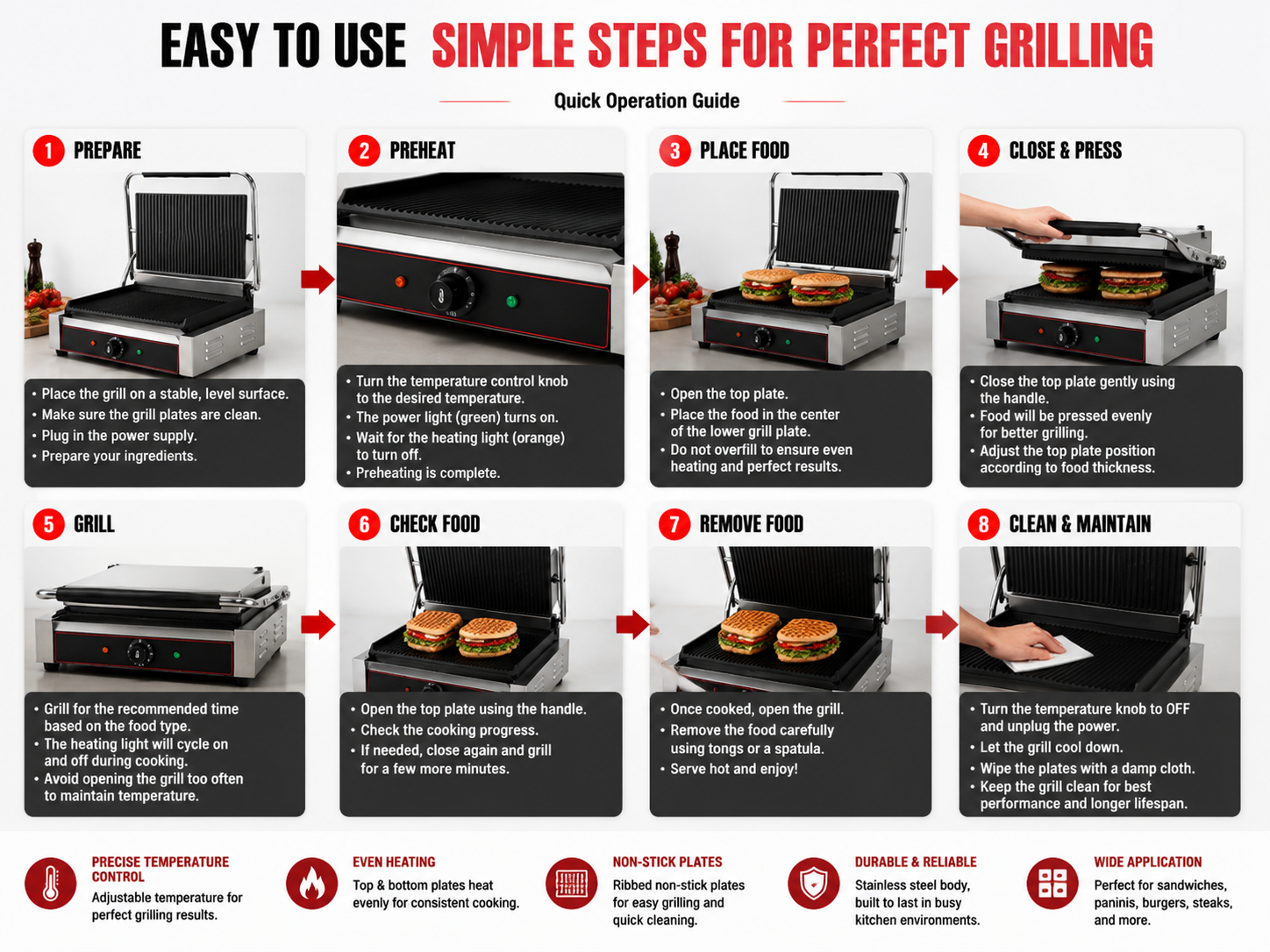 EASY TO USE SIMPLE STEPS FOR PERFECT GRILLING

Quick Operation Guide

1 PREPARE

• Place the grill on a stable, level surface.
• Make sure the grill plates are clean.
• Plug in the power supply.
• Prepare your ingredients.

2 PREHEAT

• Turn the temperature control knob to the desired temperature.
• The power light (green) turns on.
• Wait for the heating light (orange) to turn off.
• Preheating is complete.

3 PLACE FOOD

• Open the top plate.
• Place the food in the center of the lower grill plate.
• Do not overfill to ensure even heating and perfect results.

4 CLOSE & PRESS

• Close the top plate gently using the handle.
• Food will be pressed evenly for better grilling.
• Adjust the top plate position according to food thickness.

5 GRILL

• Grill for the recommended time based on the food type.
• The heating light will cycle on and off during cooking.
• Avoid opening the grill too often to maintain temperature.

6 CHECK FOOD

• Open the top plate using the handle.
• Check the cooking progress.
• If needed, close again and grill for a few more minutes.

7 REMOVE FOOD

• Once cooked, open the grill.
• Remove the food carefully using tongs or a spatula.
• Serve hot and enjoy!

8 CLEAN & MAINTAIN

• Turn the temperature knob to OFF and unplug the power.
• Let the grill cool down.
• Wipe the plates with a damp cloth.
• Keep the grill clean for best performance and longer lifespan.

PRECISE TEMPERATURE CONTROL
Adjustable temperature for perfect grilling results.

EVEN HEATING
Top & bottom plates heat evenly for consistent cooking.

NON-STICK PLATES
Ribbed non-stick plates for easy grilling and quick cleaning.

DURABLE & RELIABLE
Stainless steel body, built to last in busy kitchen environments.

WIDE APPLICATION
Perfect for sandwiches, paninis, burgers, steaks, and more.