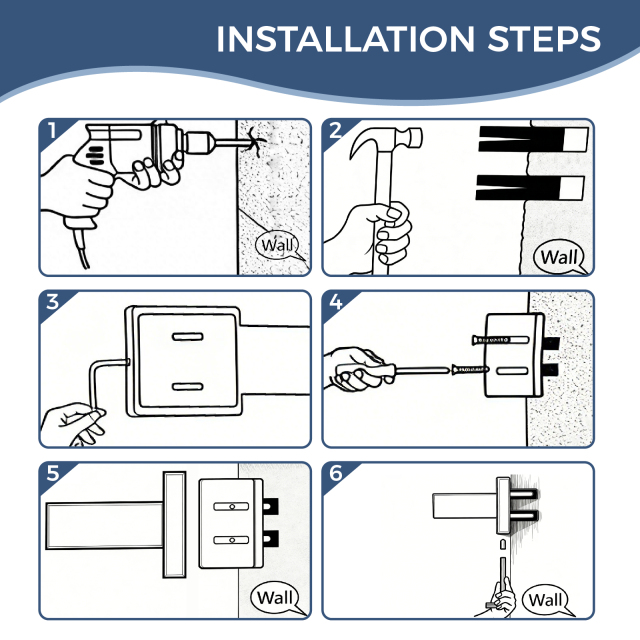 INSTALLATION STEPS

1

Wall

2

Wall

3

4

5

Wall

6

Wall