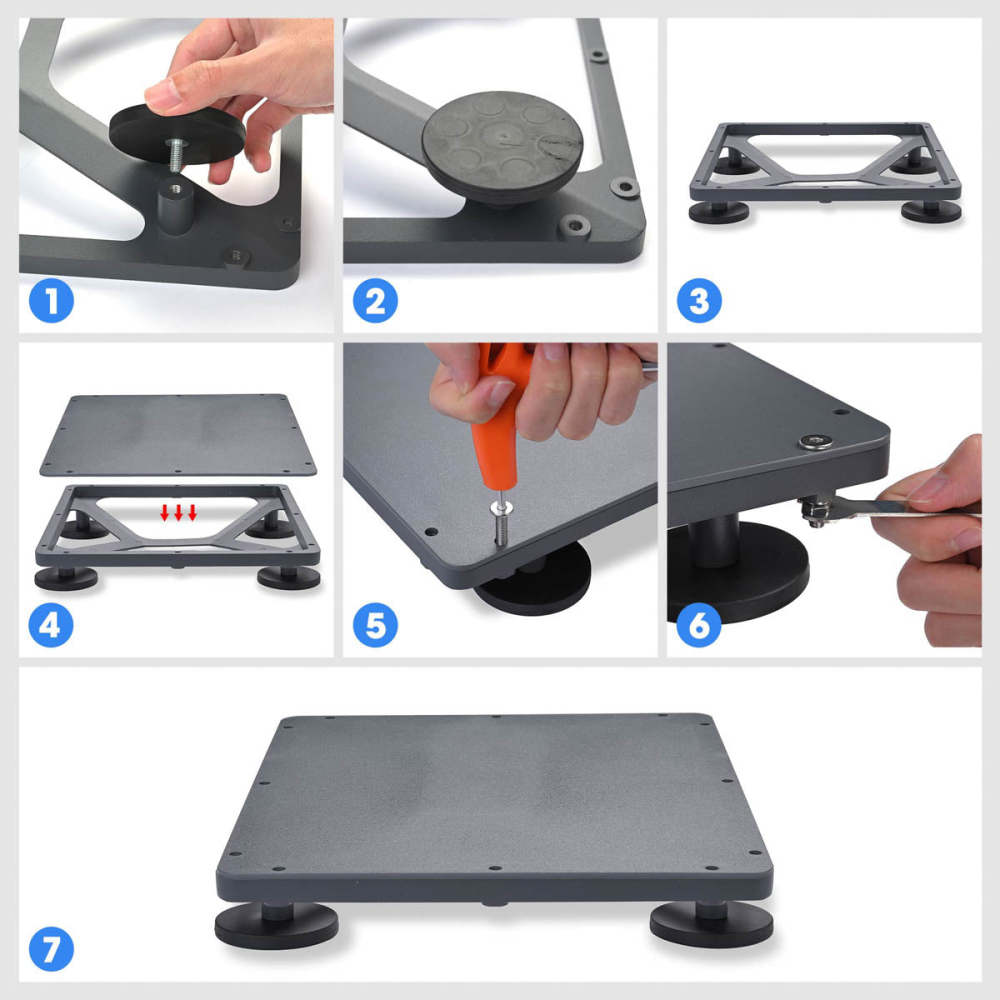 1
2
3
4
5
6
7