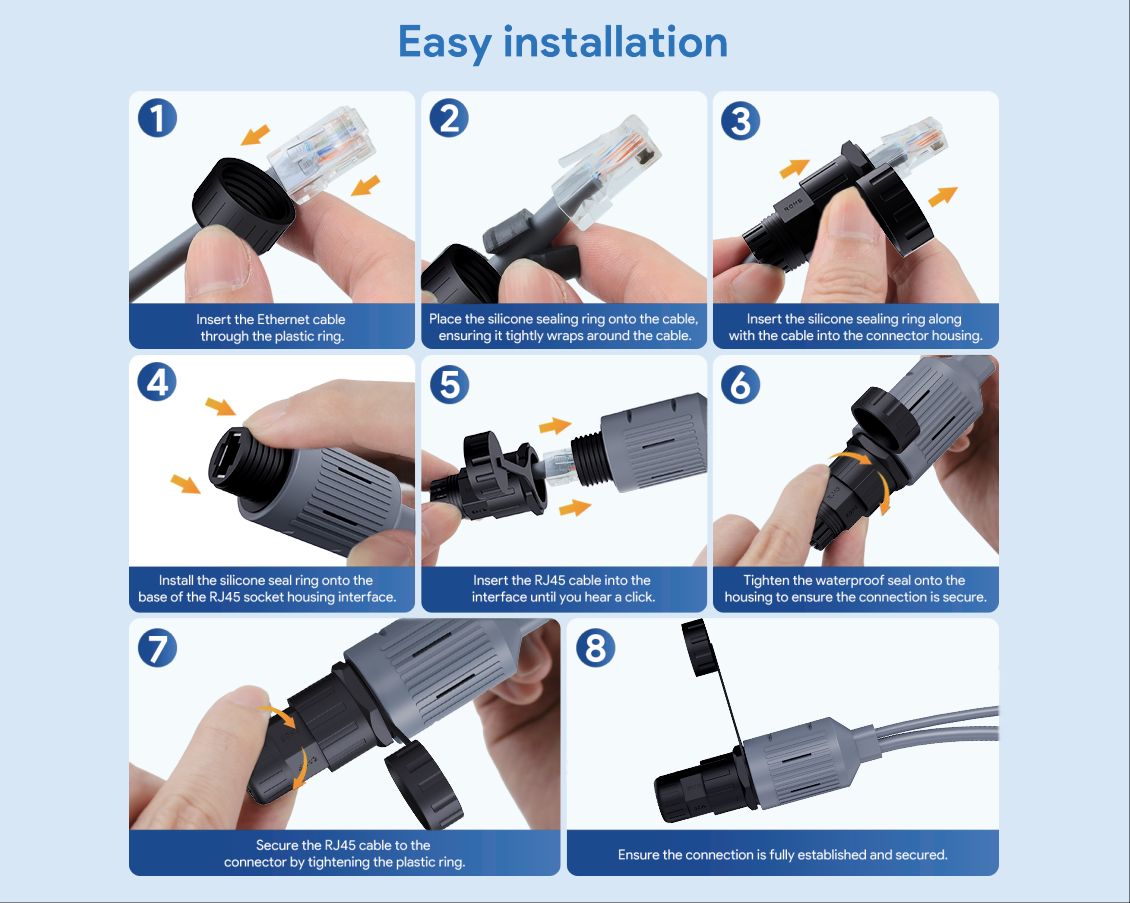 Easy installation

1

Insert the Ethernet cable through the plastic ring.

2

Place the silicone sealing ring onto the cable, ensuring it tightly wraps around the cable.

3

Insert the silicone sealing ring along with the cable into the connector housing.

4

Install the silicone seal ring onto the base of the RJ45 socket housing interface.

5

Insert the RJ45 cable into the interface until you hear a click.

6

Tighten the waterproof seal onto the housing to ensure the connection is secure.

7

Secure the RJ45 cable to the connector by tightening the plastic ring.

8

Ensure the connection is fully established and secured.