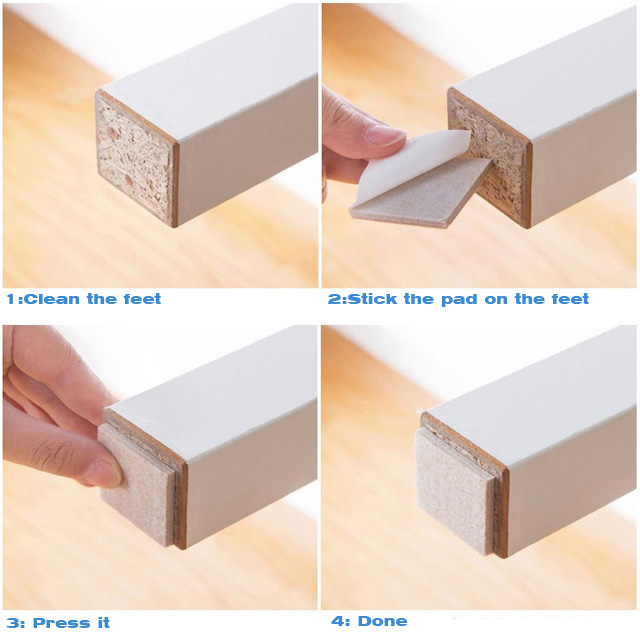 1:Clean the feet

2:Stick the pad on the feet

3: Press it

4: Done